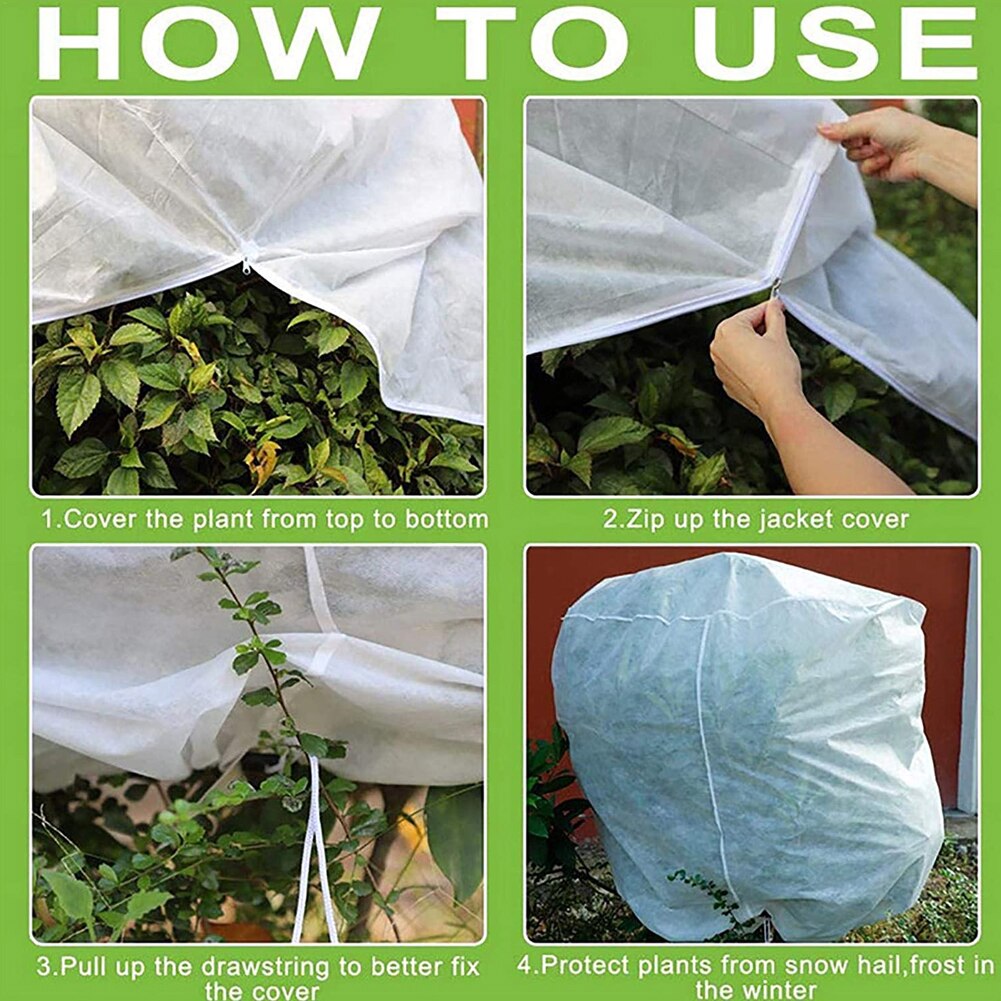 HOW TO USE

1.Cover the plant from top to bottom

2.Zip up the jacket cover

3.Pull up the drawstring to better fix the cover

4.Protect plants from snow hail,frost in the winter