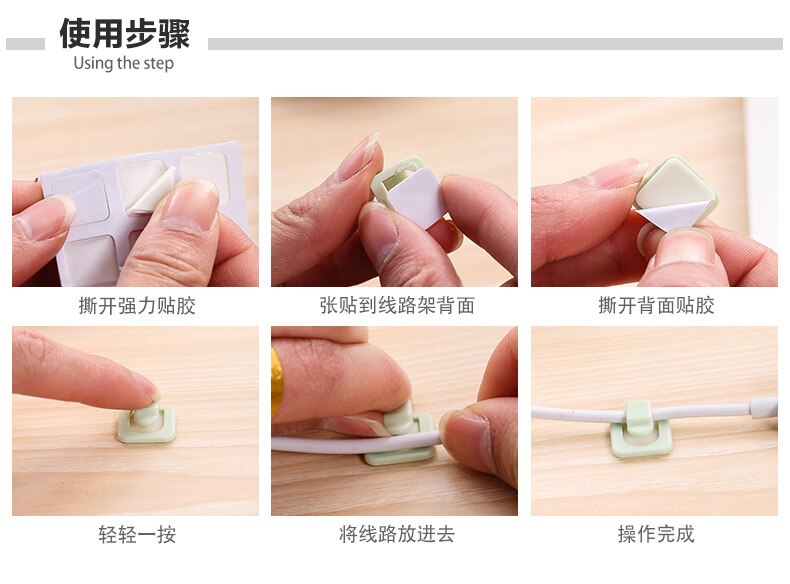 使用步骤
Using the step

撕开强力贴胶

张贴到线路架背面

撕开背面贴胶

轻轻一按

将线路放进去

操作完成