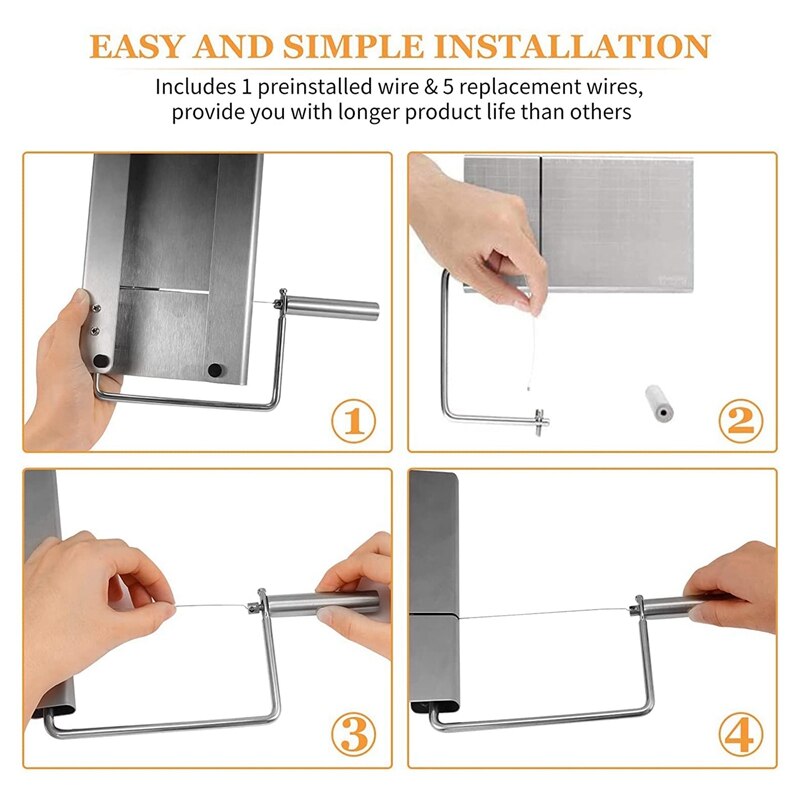 EASY AND SIMPLE INSTALLATION

Includes 1 preinstalled wire & 5 replacement wires, provide you with longer product life than others

①

②

③

④