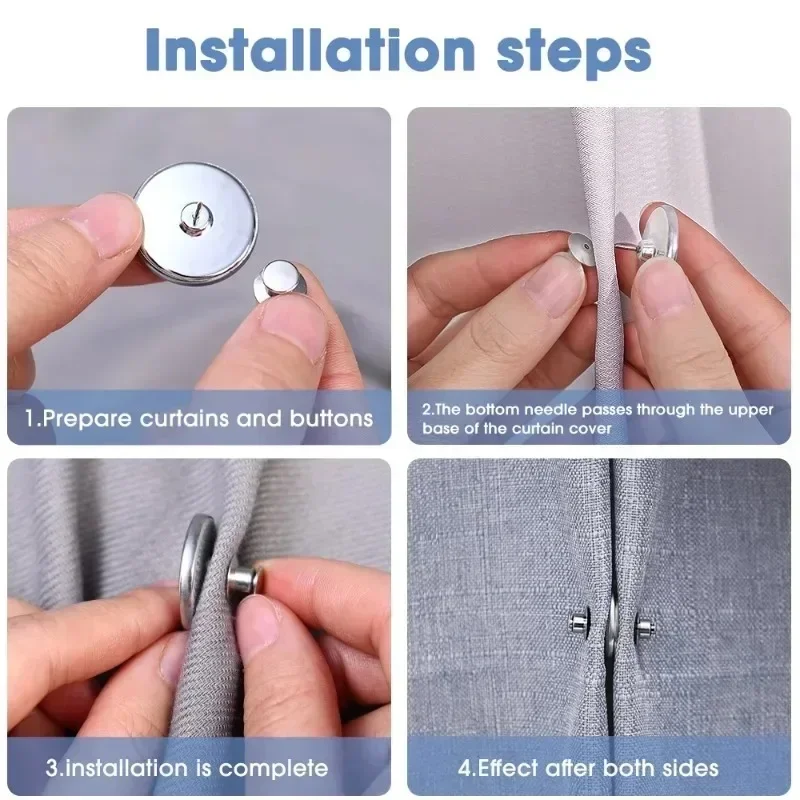 Installation steps

1.Prepare curtains and buttons

2.The bottom needle passes through the upper base of the curtain cover

3.installation is complete

4.Effect after both sides