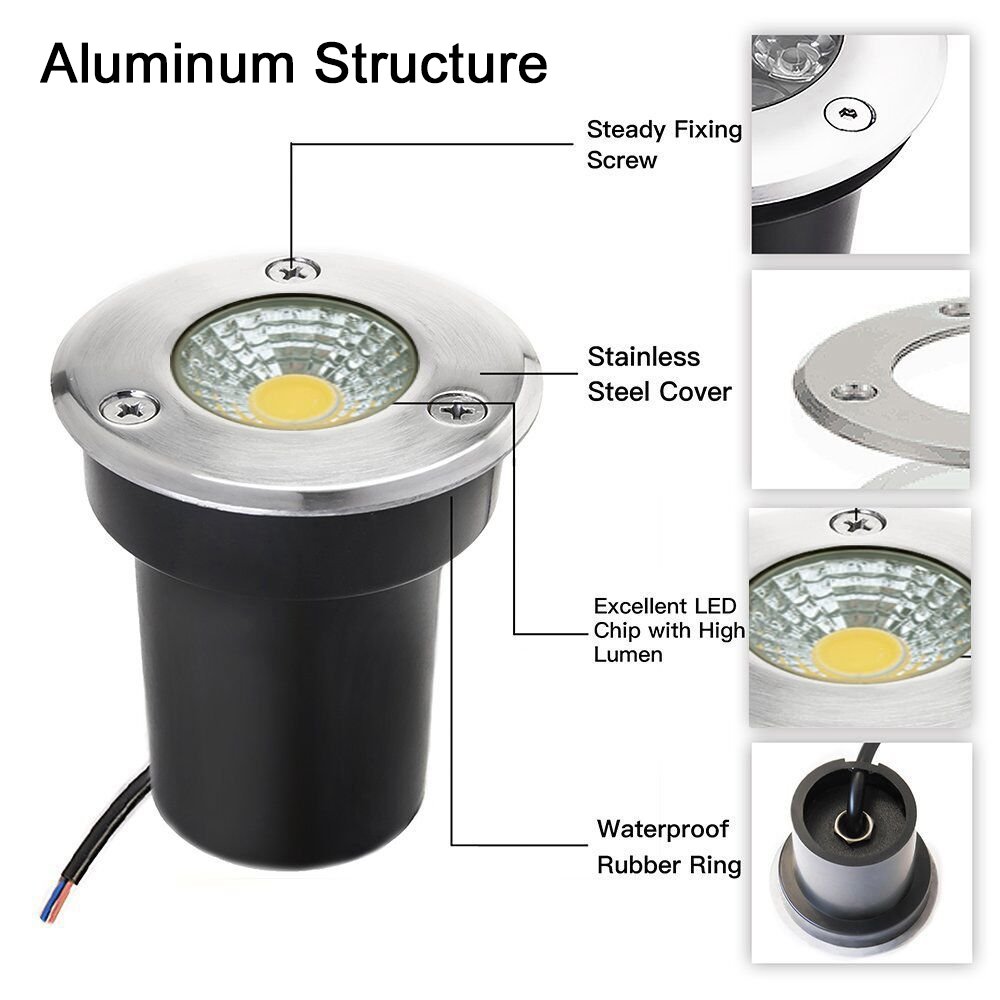 Aluminum Structure

Steady Fixing Screw

Stainless Steel Cover

Excellent LED Chip with High Lumen

Waterproof Rubber Ring