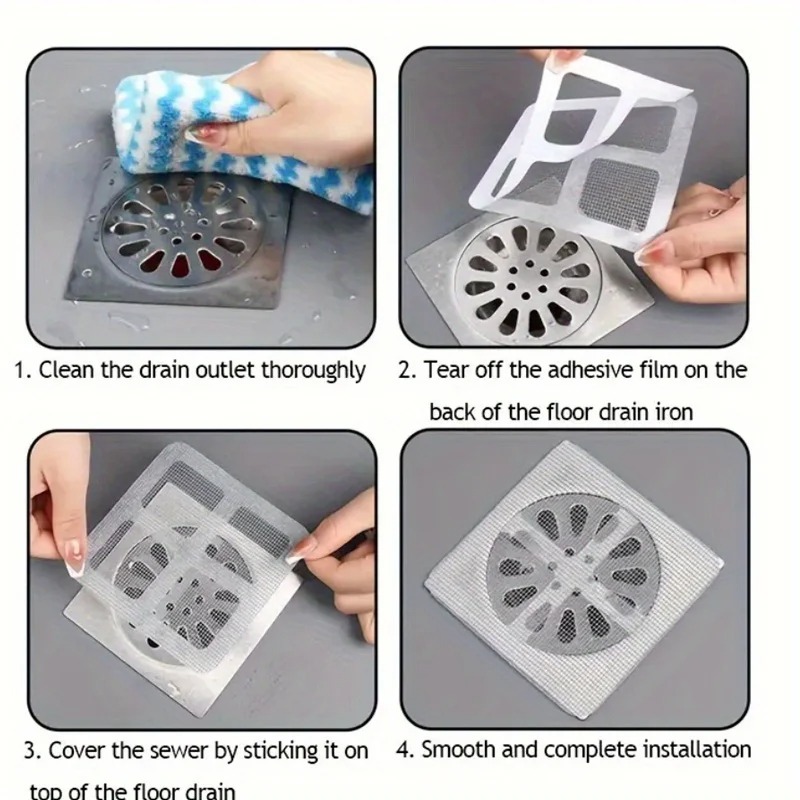 1. Clean the drain outlet thoroughly

2. Tear off the adhesive film on the back of the floor drain iron

3. Cover the sewer by sticking it on top of the floor drain

4. Smooth and complete installation