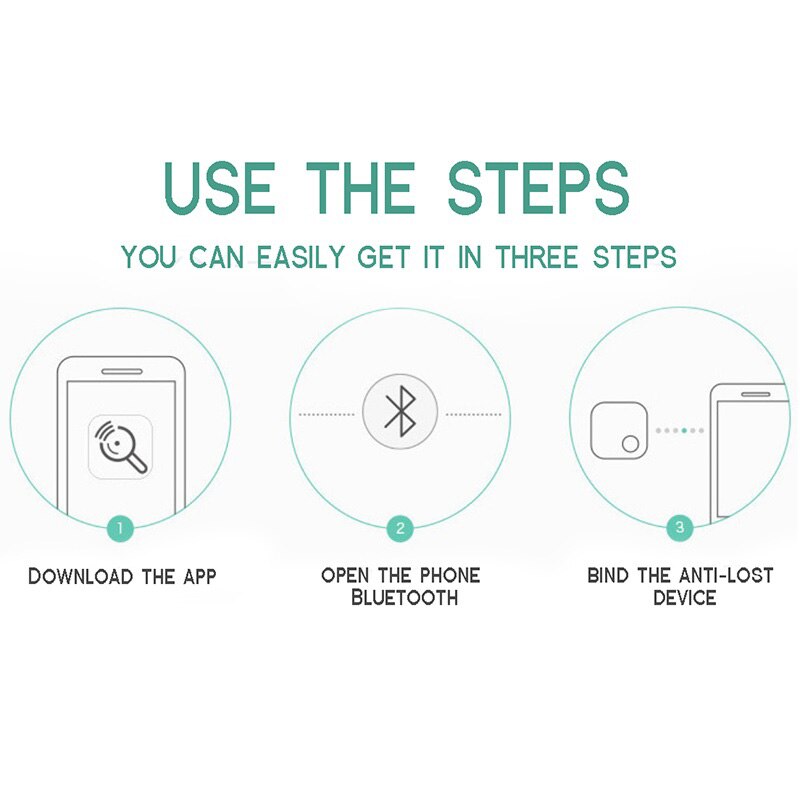 USE THE STEPS

YOU CAN EASILY GET IT IN THREE STEPS

1

DOWNLOAD THE APP

2

OPEN THE PHONE BLUETOOTH

3

BIND THE ANTI-LOST DEVICE