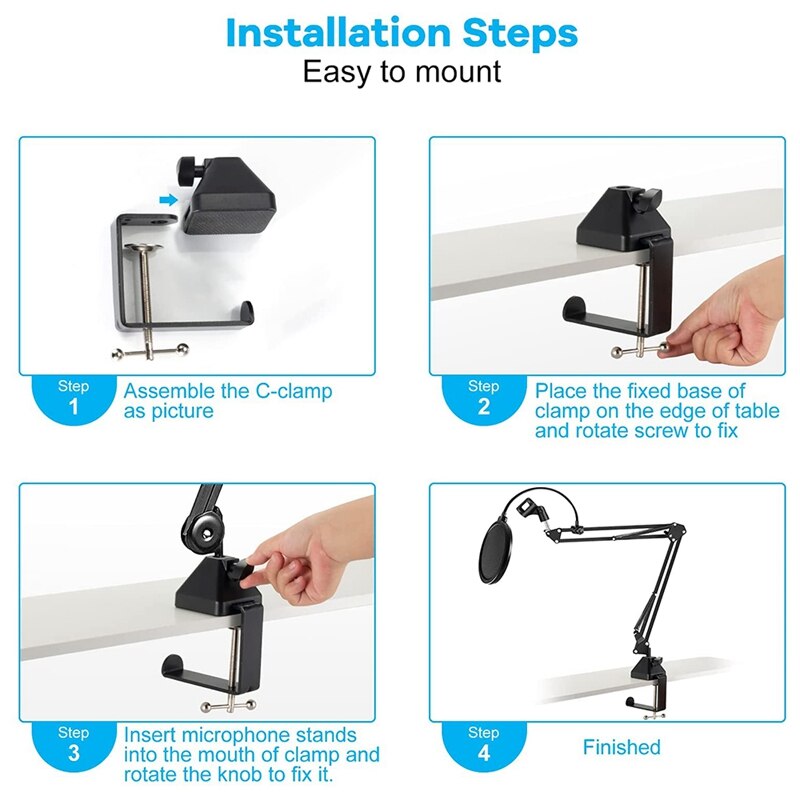 Installation Steps
Easy to mount

Step 1
Assemble the C-clamp as picture

Step 2
Place the fixed base of clamp on the edge of table and rotate screw to fix

Step 3
Insert microphone stands into the mouth of clamp and rotate the knob to fix it.

Step 4
Finished