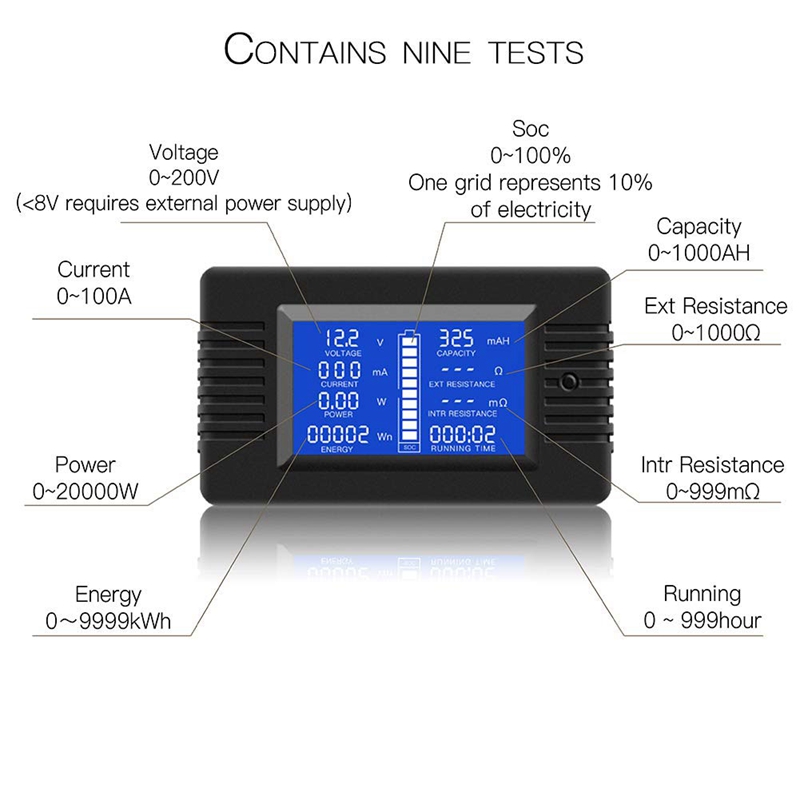 CONTAINS NINE TESTS

Voltage
0~200V
(<8V requires external power supply)

Soc
0~100%
One grid represents 10%
of electricity

Capacity
0~1000AH

Current
0~100A

Ext Resistance
0~1000Ω

12.2 V
VOLTAGE
000 mA
CURRENT
0.00 W
POWER
00002 Wh
ENERGY
SOC
325 mAH
CAPACITY
--- Ω
EXT RESISTANCE
--- mΩ
INTR RESISTANCE
000:02
RUNNING TIME

Power
0~20000W

Intr Resistance
0~999mΩ

Energy
0~9999kWh

Running
0 ~ 999hour