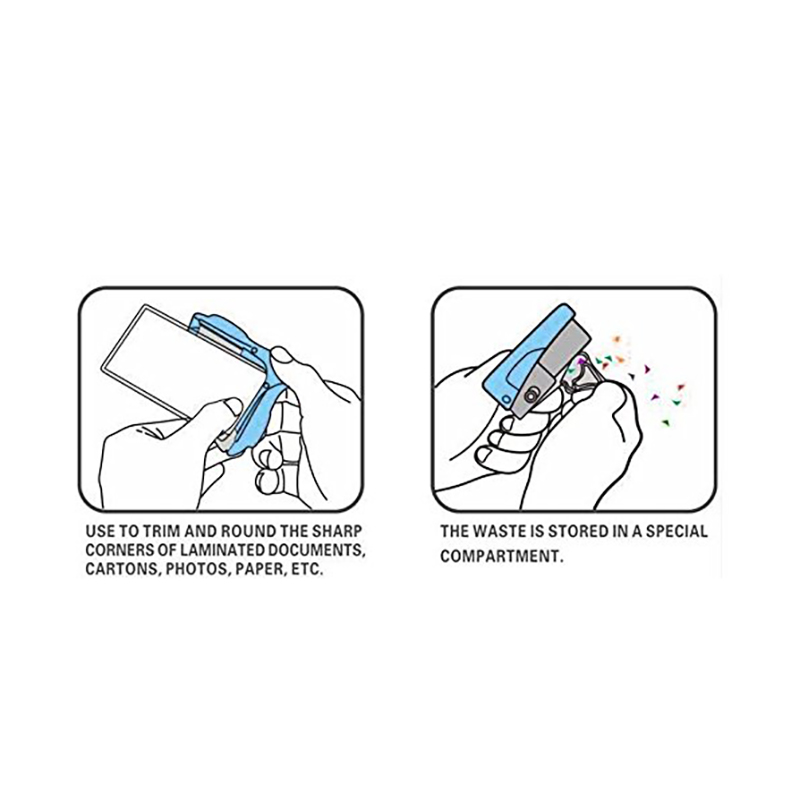 USE TO TRIM AND ROUND THE SHARP CORNERS OF LAMINATED DOCUMENTS, CARTONS, PHOTOS, PAPER, ETC.

THE WASTE IS STORED IN A SPECIAL COMPARTMENT.