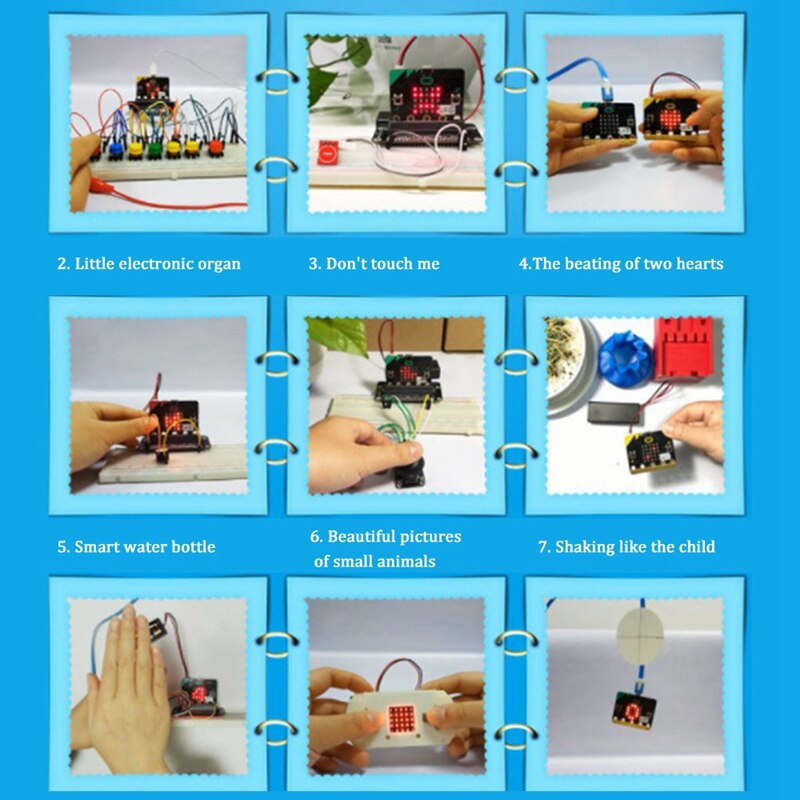 2. Little electronic organ

3. Don't touch me

4.The beating of two hearts

5. Smart water bottle

6. Beautiful pictures of small animals

7. Shaking like the child