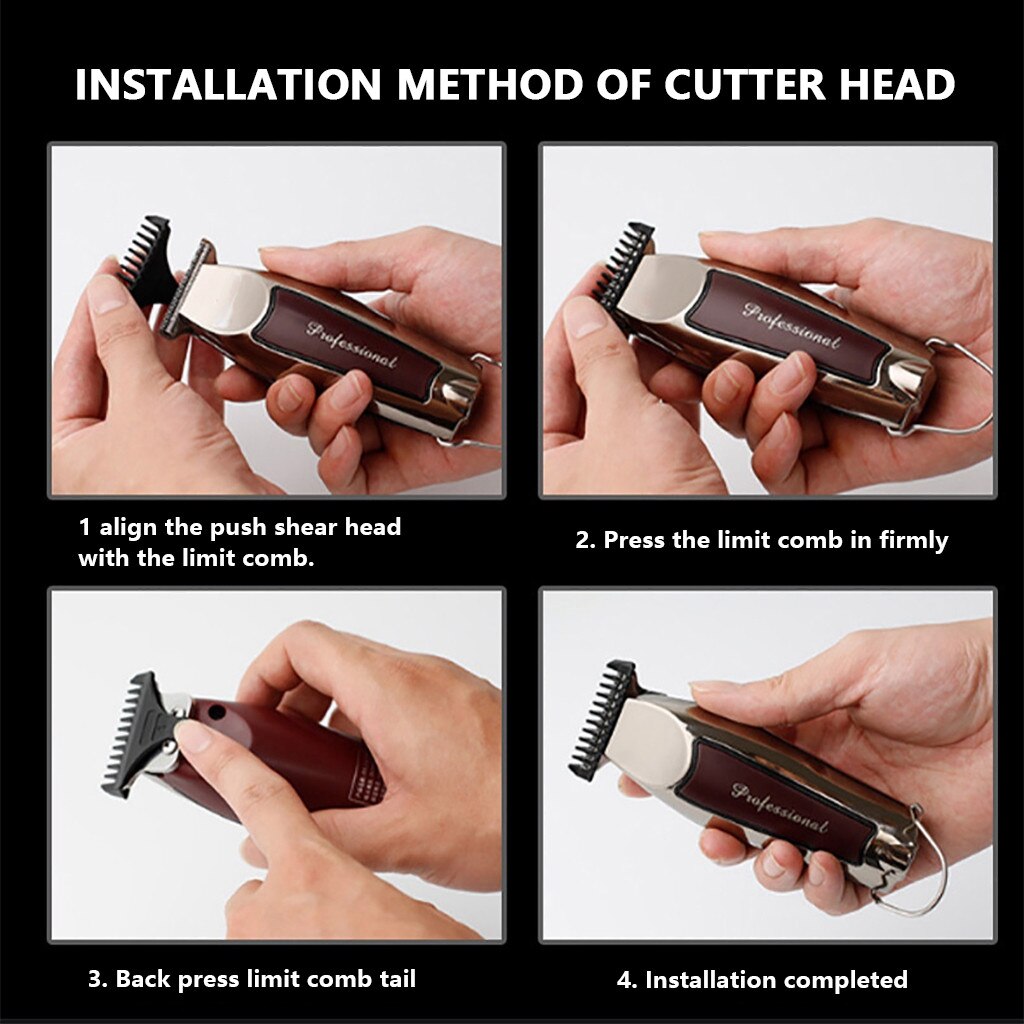 INSTALLATION METHOD OF CUTTER HEAD

Professional

Professional

1 align the push shear head with the limit comb.

2. Press the limit comb in firmly

Professional

3. Back press limit comb tail

4. Installation completed