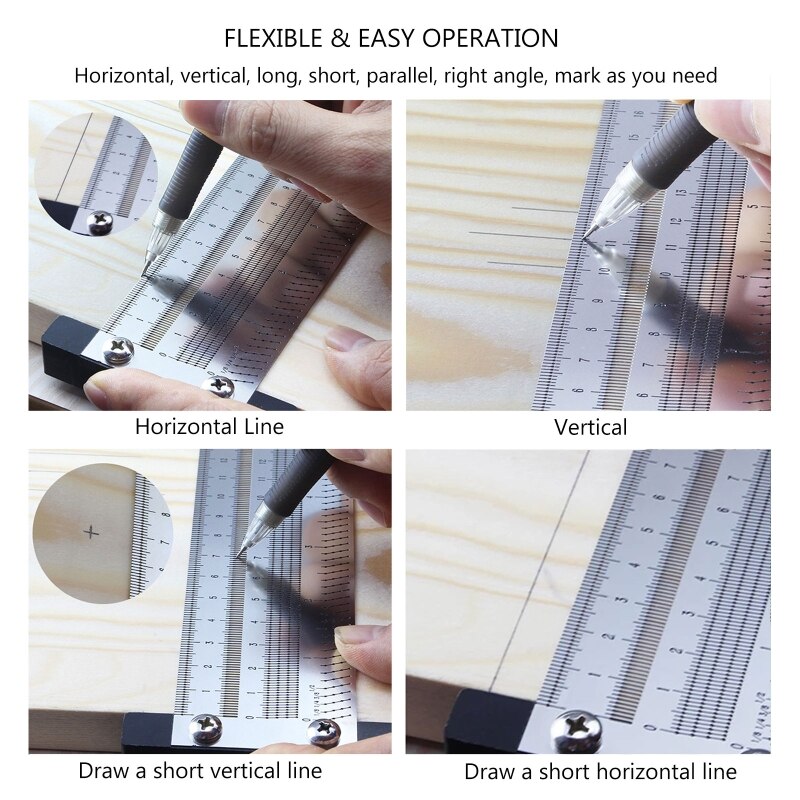 FLEXIBLE & EASY OPERATION

Horizontal, vertical, long, short, parallel, right angle, mark as you need

Horizontal Line

Vertical

Draw a short vertical line

Draw a short horizontal line