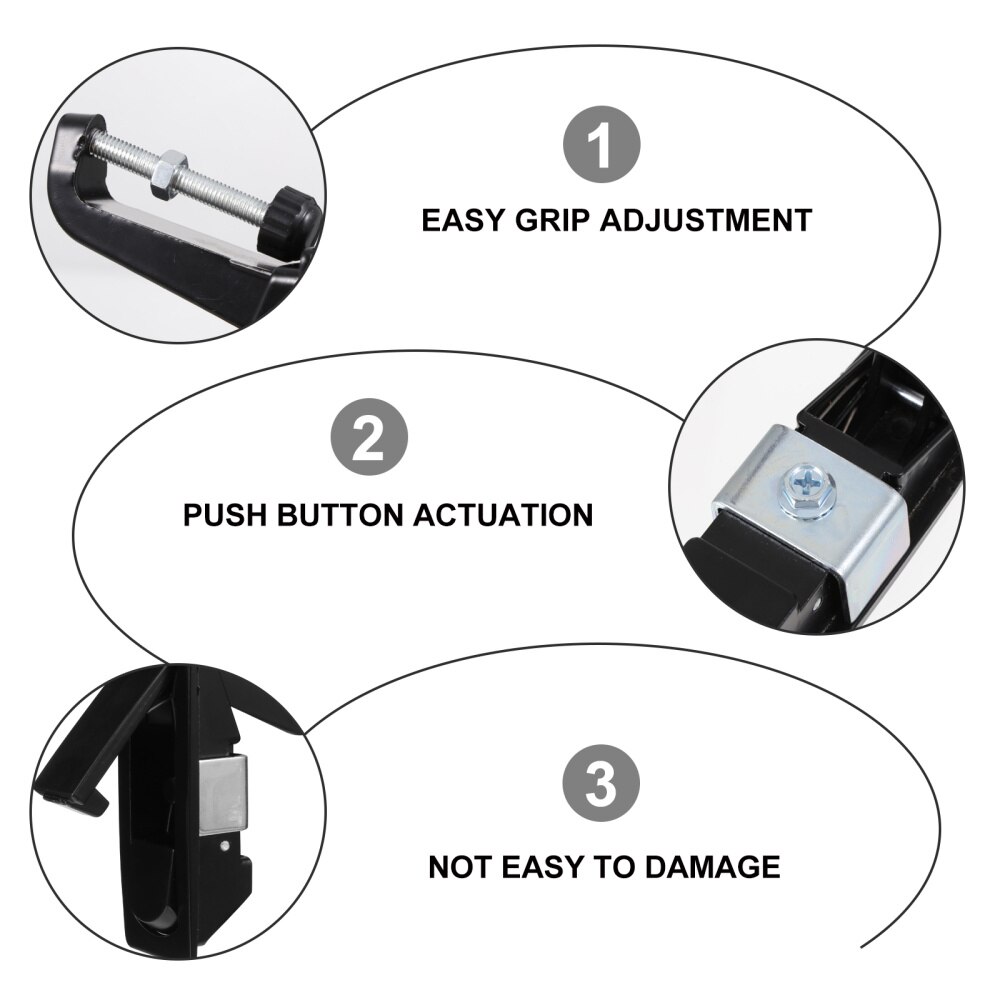 1

EASY GRIP ADJUSTMENT

2

PUSH BUTTON ACTUATION

3

NOT EASY TO DAMAGE