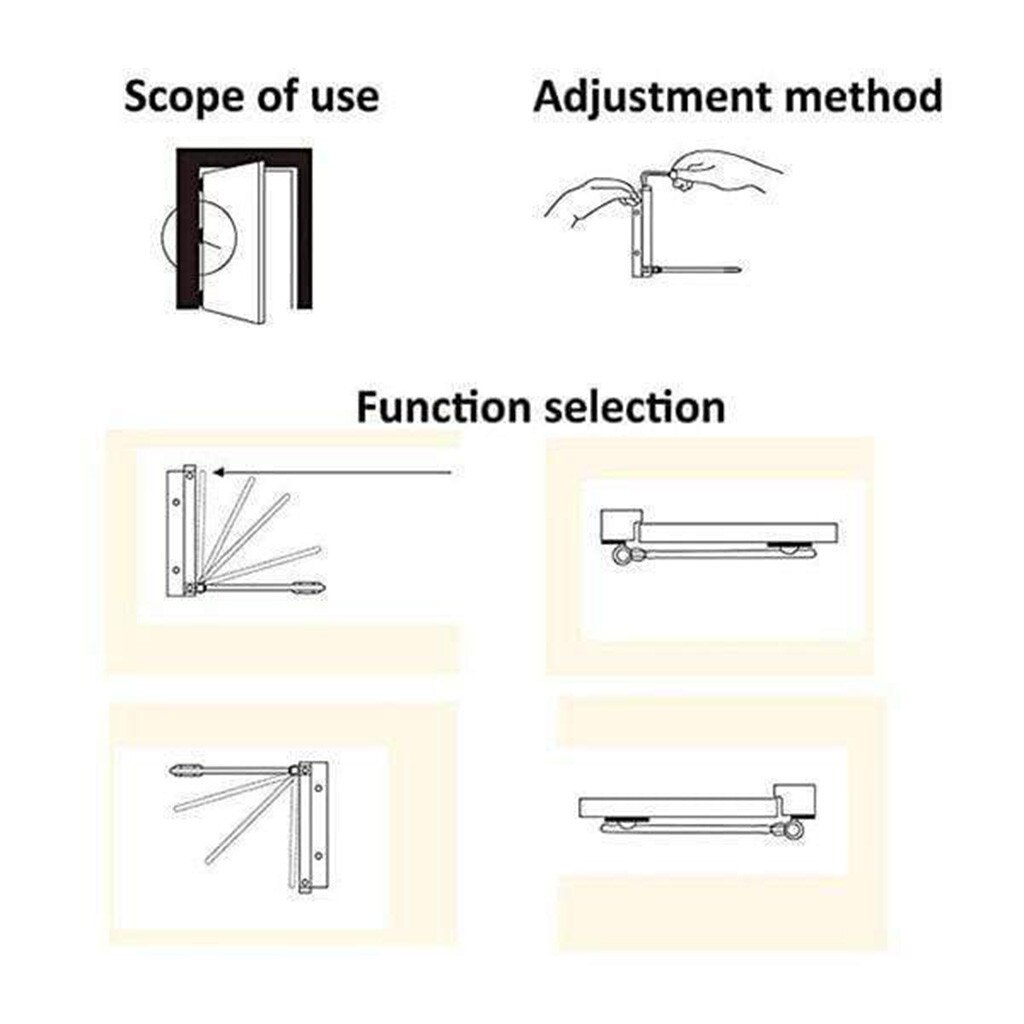 Scope of use

Adjustment method

Function selection