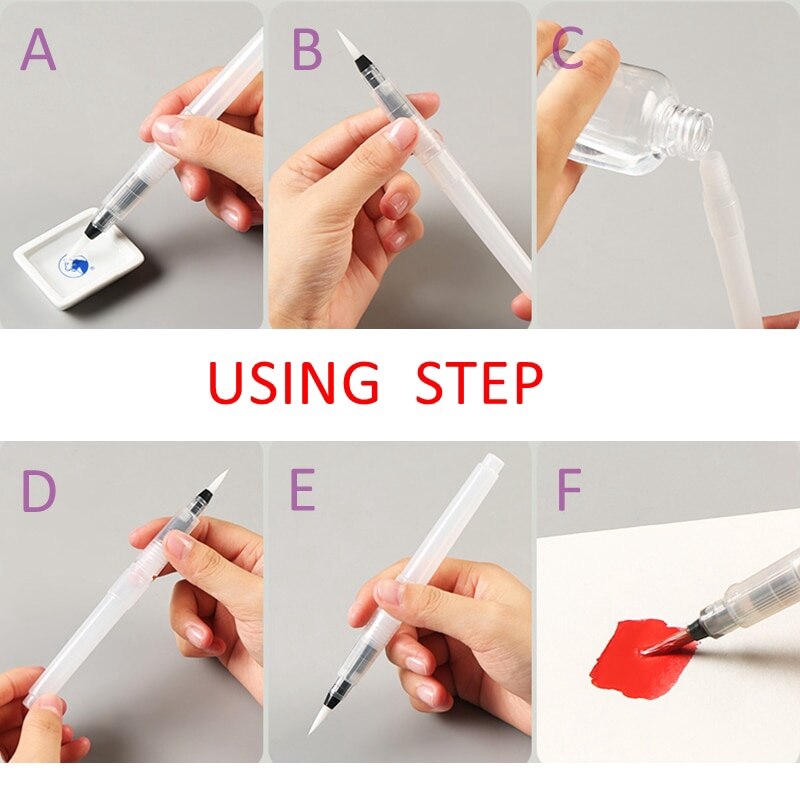 A

B

C

USING STEP

D

E

F