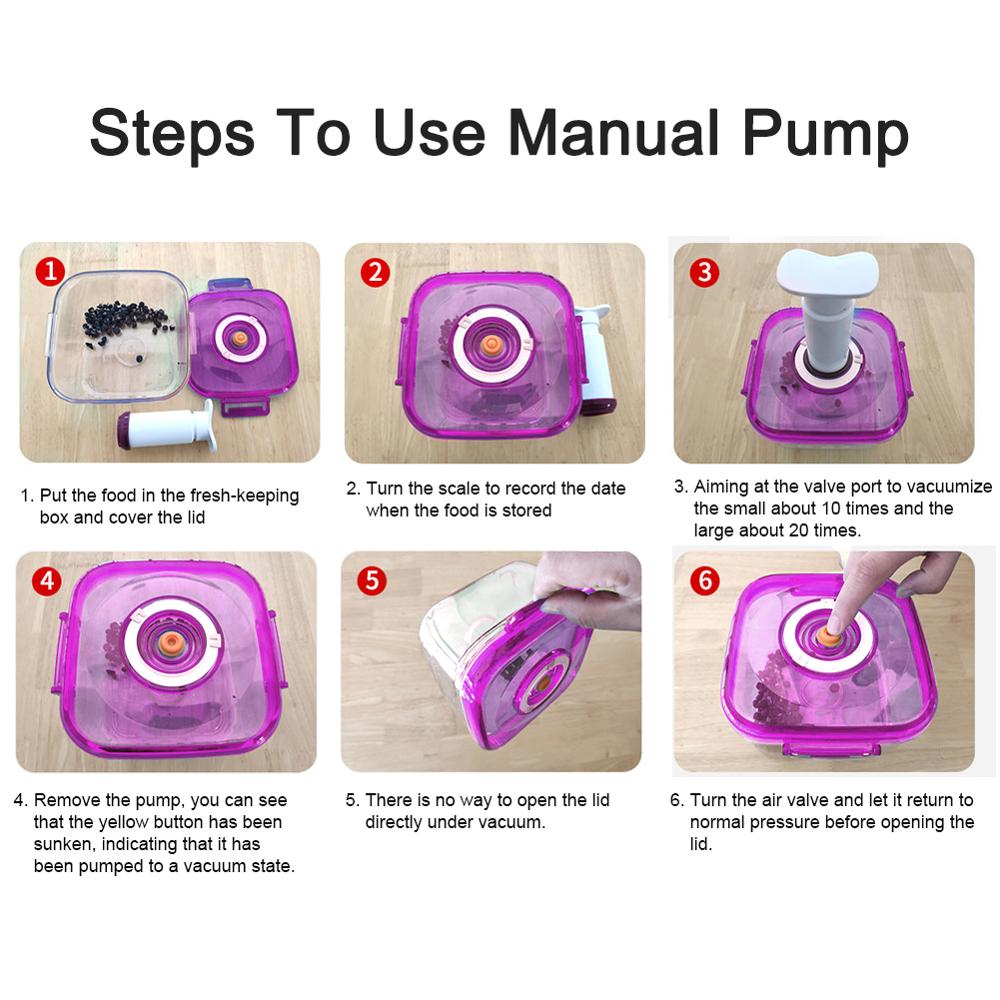 Steps To Use Manual Pump

1

1. Put the food in the fresh-keeping box and cover the lid

2

2. Turn the scale to record the date when the food is stored

3

3. Aiming at the valve port to vacuumize the small about 10 times and the large about 20 times.

4

4. Remove the pump, you can see that the yellow button has been sunken, indicating that it has been pumped to a vacuum state.

5

5. There is no way to open the lid directly under vacuum.

6

6. Turn the air valve and let it return to normal pressure before opening the lid.