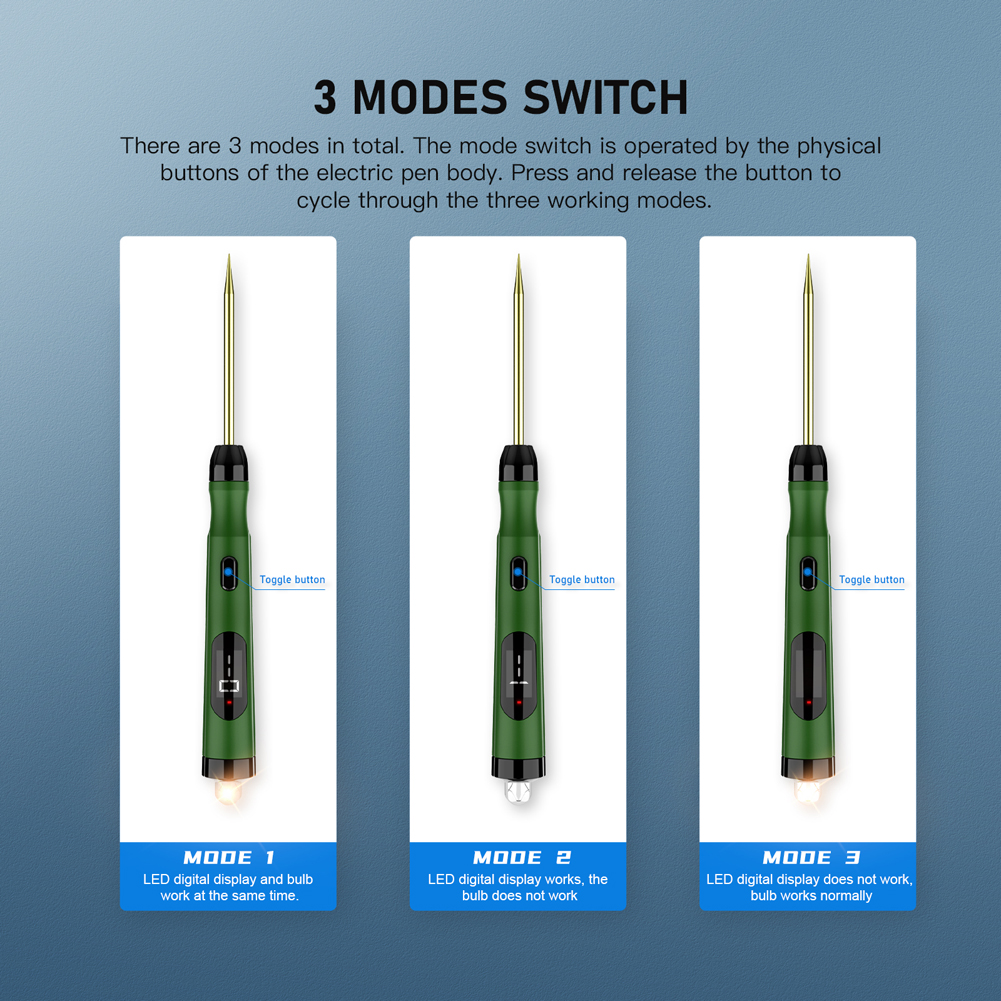 3 MODES SWITCH

There are 3 modes in total. The mode switch is operated by the physical buttons of the electric pen body. Press and release the button to cycle through the three working modes.

Toggle button

MODE 1
LED digital display and bulb work at the same time.

Toggle button

MODE 2
LED digital display works, the bulb does not work

Toggle button

MODE 3
LED digital display does not work, bulb works normally