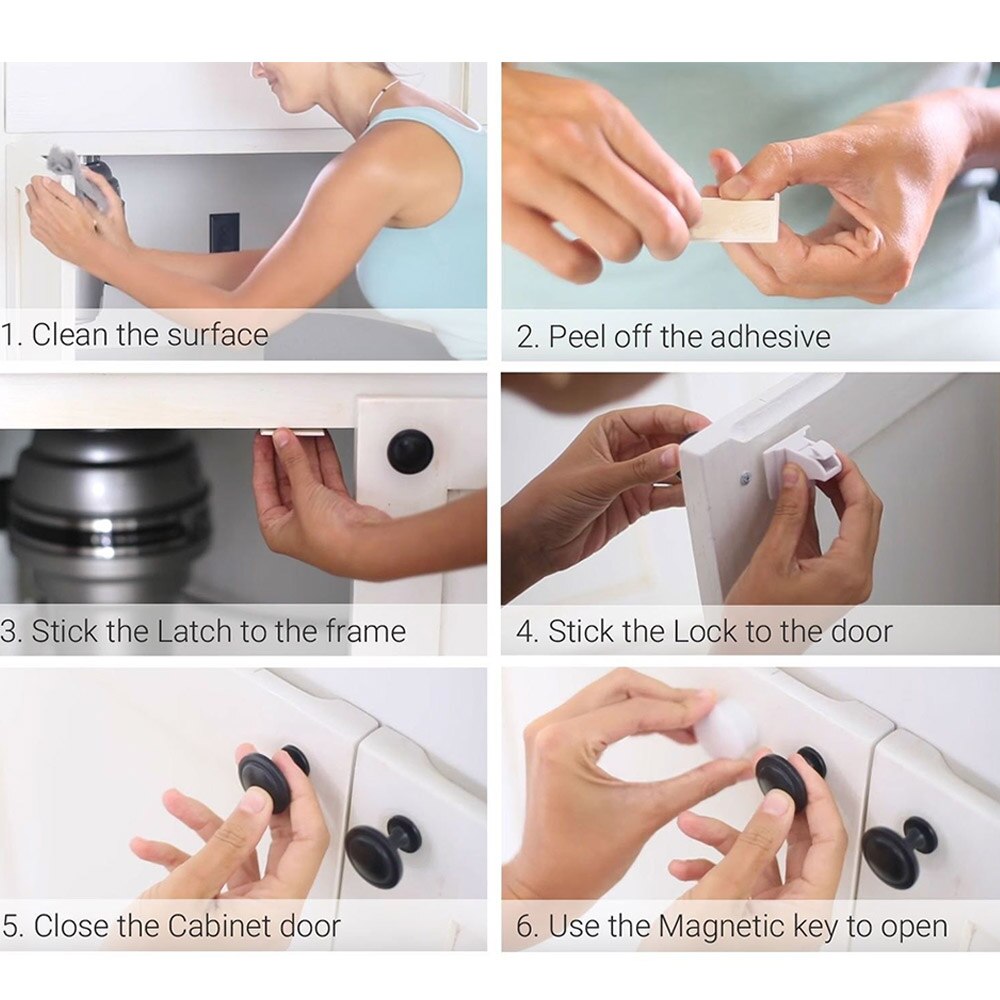 1. Clean the surface

2. Peel off the adhesive

3. Stick the Latch to the frame

4. Stick the Lock to the door

5. Close the Cabinet door

6. Use the Magnetic key to open