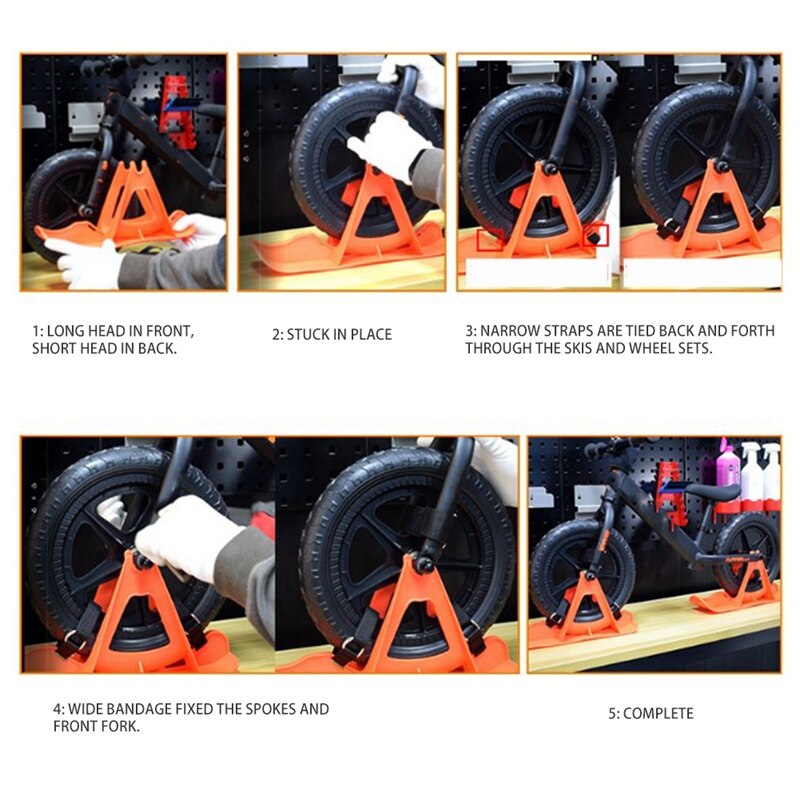 1: LONG HEAD IN FRONT, SHORT HEAD IN BACK.

2: STUCK IN PLACE

3: NARROW STRAPS ARE TIED BACK AND FORTH THROUGH THE SKIS AND WHEEL SETS.

4: WIDE BANDAGE FIXED THE SPOKES AND FRONT FORK.

5: COMPLETE