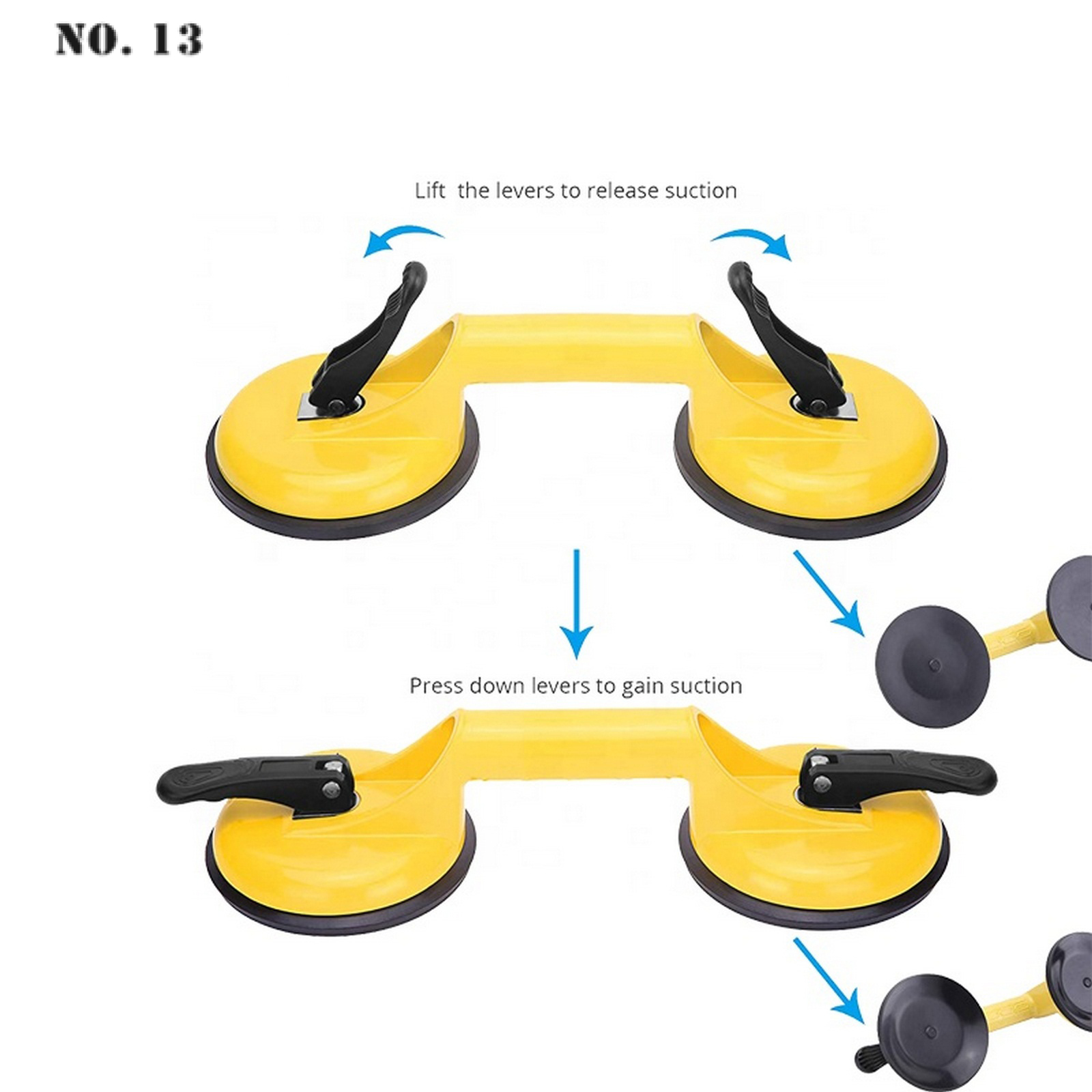 NO. 13

Lift  the levers to release suction

Press down levers to gain suction