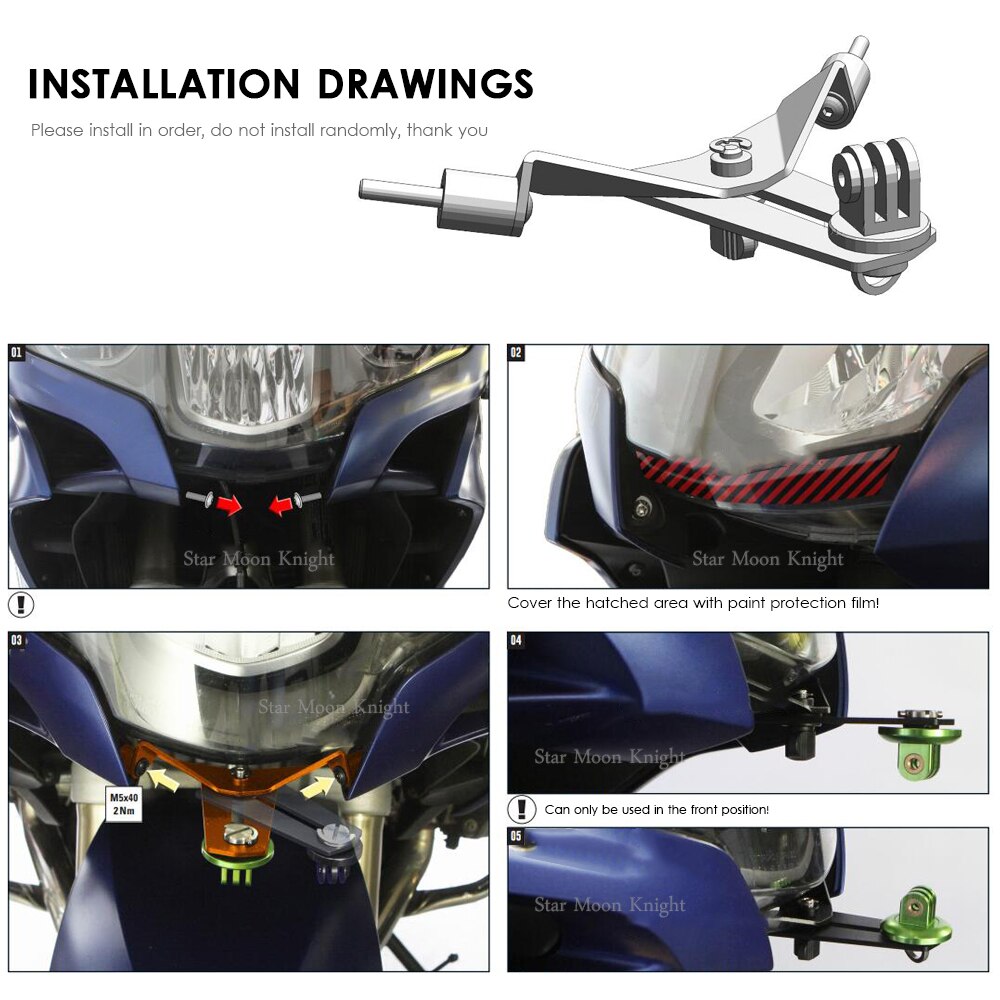 INSTALLATION DRAWINGS

Please install in order, do not install randomly, thank you

01

Star Moon Knight

!

02

Star Moon Knight

Cover the hatched area with paint protection film!

03

Star Moon Knight

M5x40
2 Nm

04

Star Moon Knight

! Can only be used in the front position!

05

Star Moon Knight