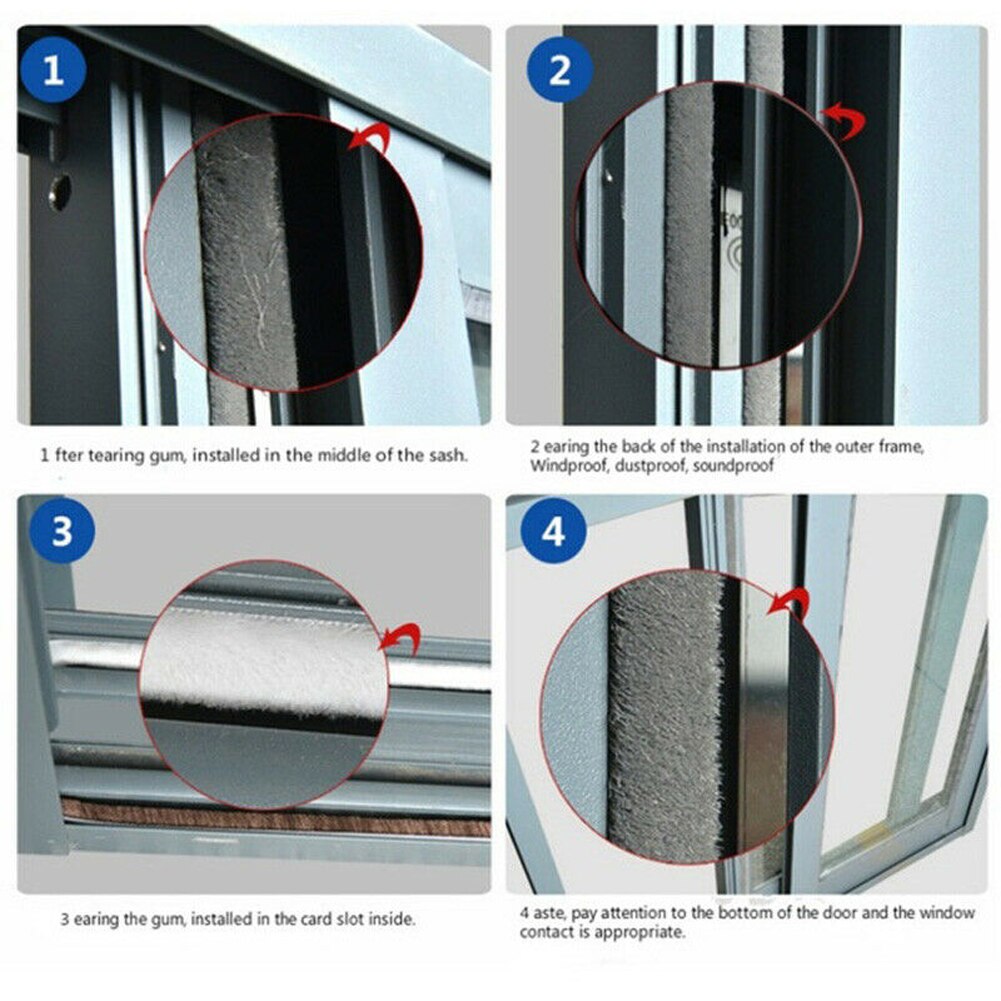 1

1 fter tearing gum, installed in the middle of the sash.

2

2 earing the back of the installation of the outer frame, Windproof, dustproof, soundproof

3

3 earing the gum, installed in the card slot inside.

4

4 aste, pay attention to the bottom of the door and the window contact is appropriate.