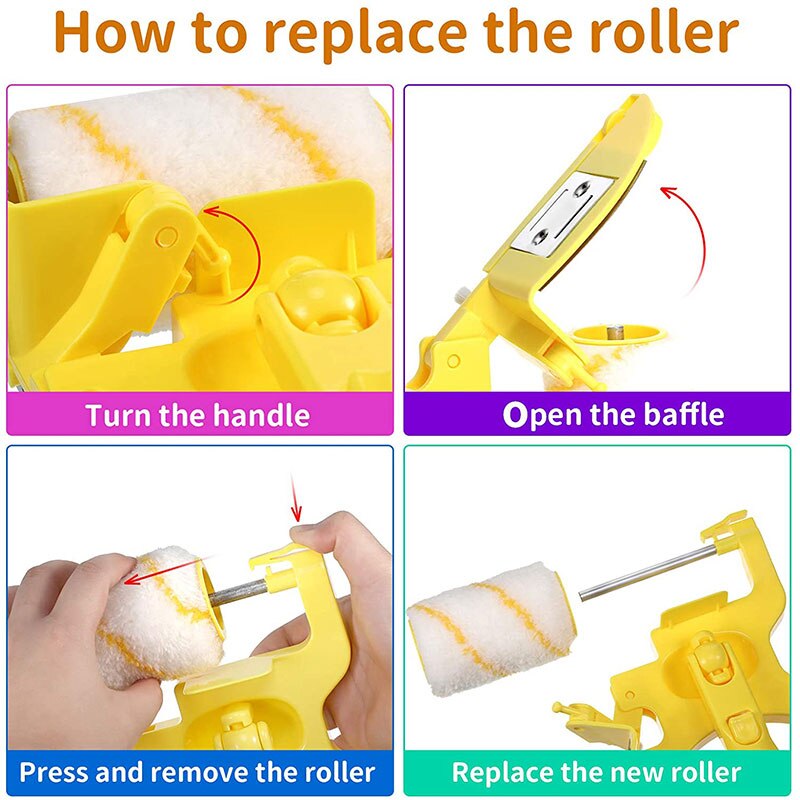 How to replace the roller

Turn the handle

Open the baffle

Press and remove the roller

Replace the new roller