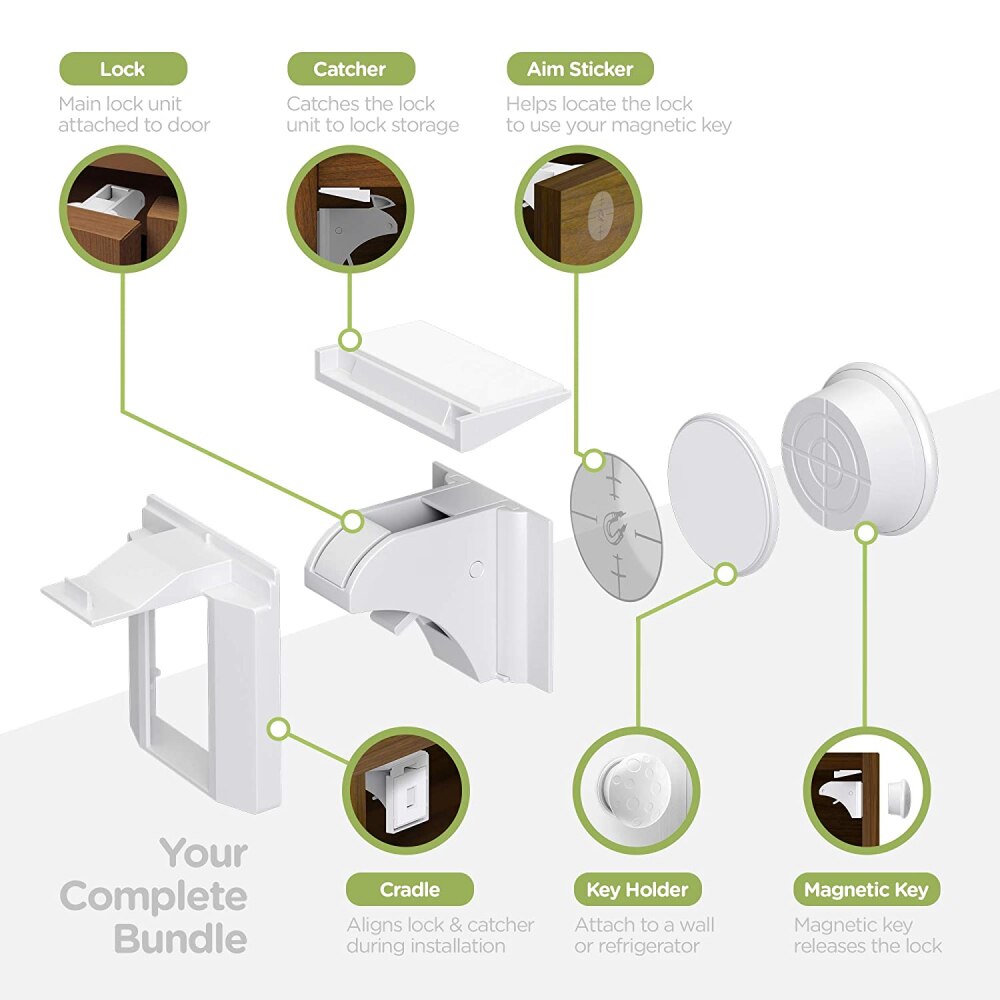 Lock
Main lock unit attached to door

Catcher
Catches the lock unit to lock storage

Aim Sticker
Helps locate the lock to use your magnetic key

Your Complete Bundle

Cradle
Aligns lock & catcher during installation

Key Holder
Attach to a wall or refrigerator

Magnetic Key
Magnetic key releases the lock