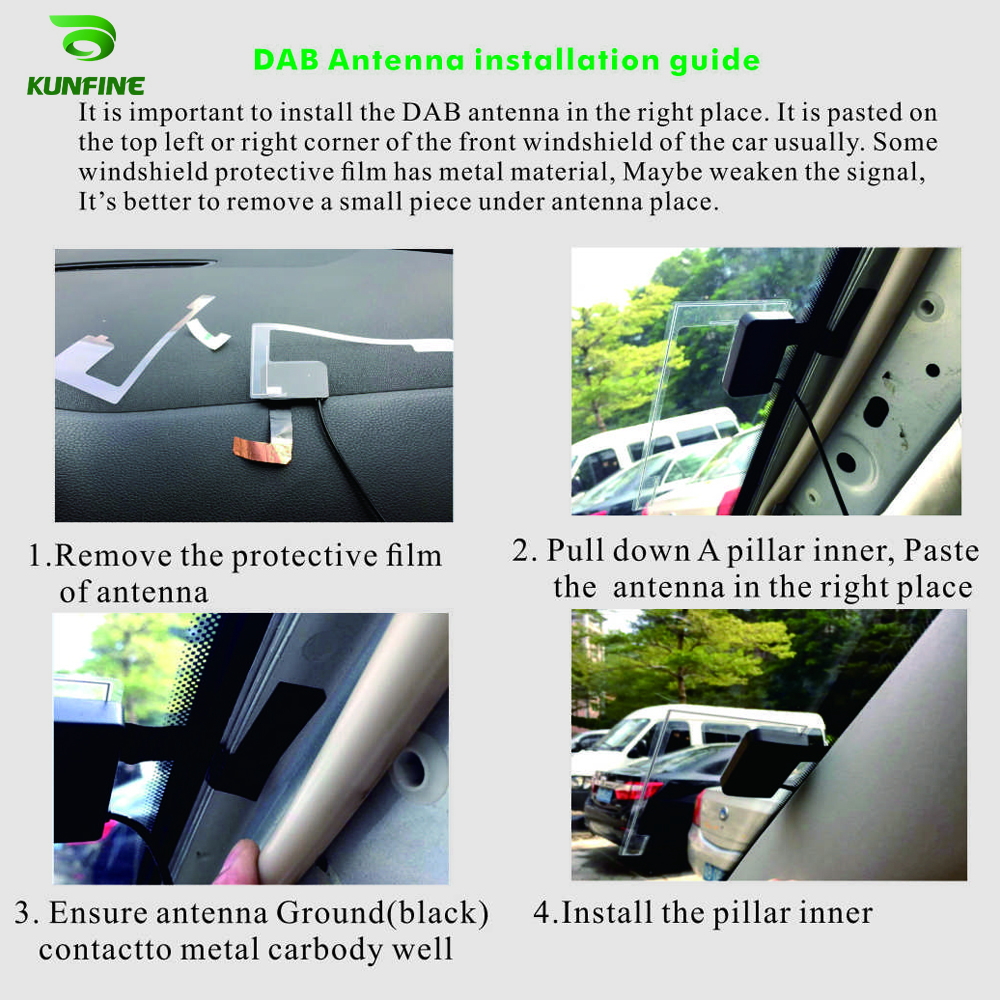 KUNFINE

DAB Antenna installation guide

It is important to install the DAB antenna in the right place. It is pasted on the top left or right corner of the front windshield of the car usually. Some windshield protective film has metal material, Maybe weaken the signal, It's better to remove a small piece under antenna place.

1.Remove the protective film of antenna

2. Pull down A pillar inner, Paste the antenna in the right place

3. Ensure antenna Ground(black) contactto metal carbody well

4.Install the pillar inner