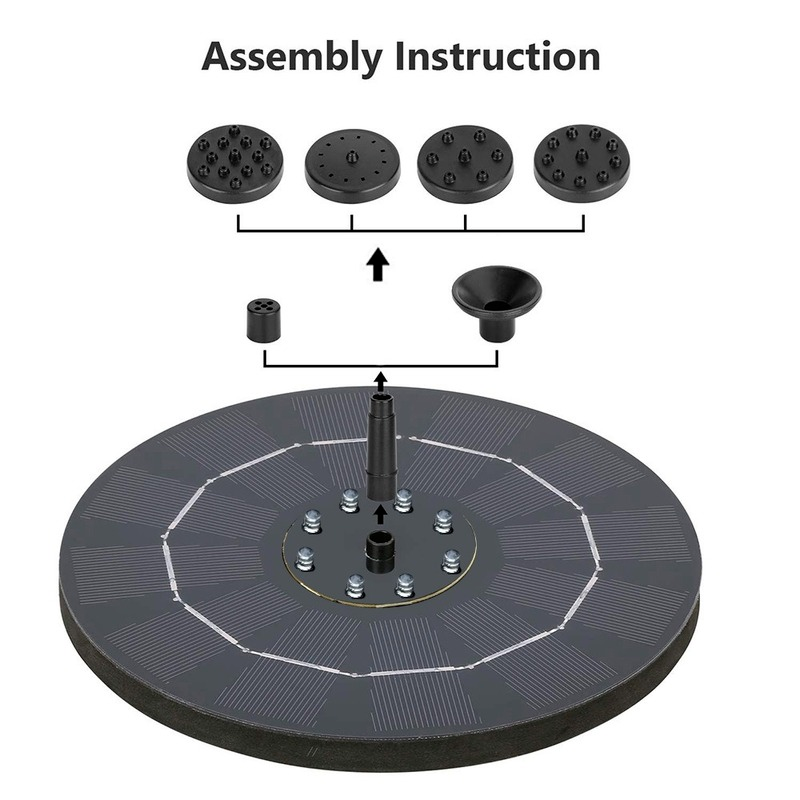 Assembly Instruction