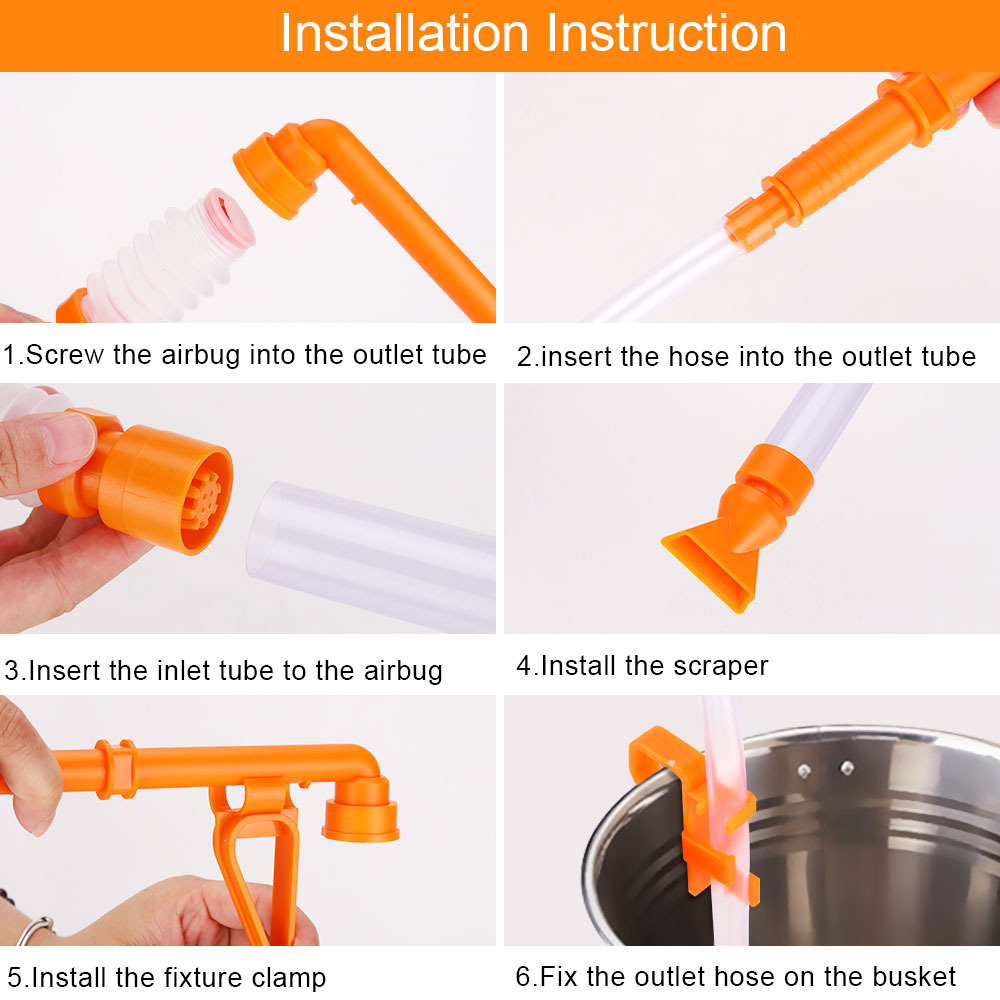 Installation Instruction

1.Screw the airbug into the outlet tube

2.insert the hose into the outlet tube

3.Insert the inlet tube to the airbug

4.Install the scraper

5.Install the fixture clamp

6.Fix the outlet hose on the busket