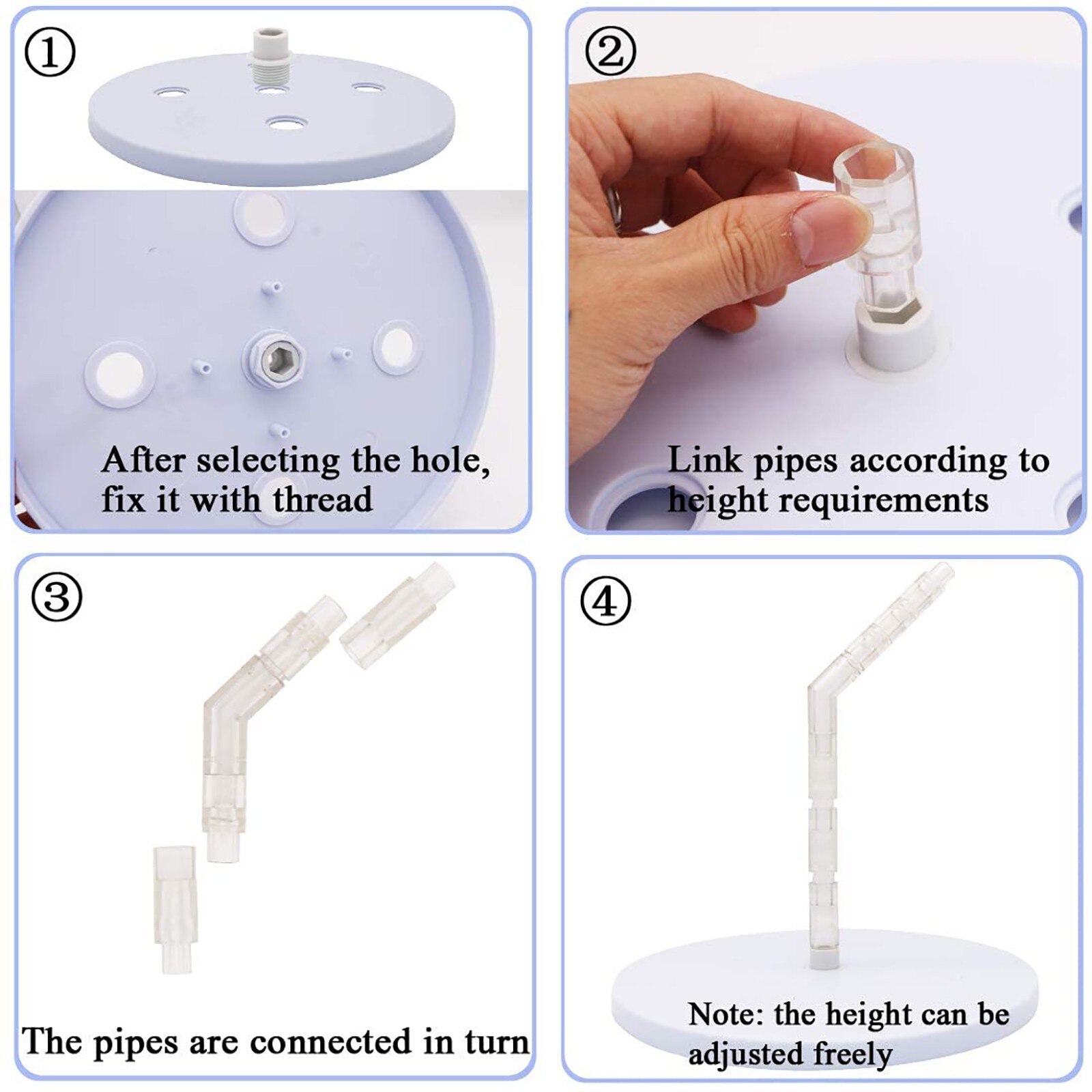 ①

After selecting the hole, fix it with thread

②

Link pipes according to height requirements

③

The pipes are connected in turn

④

Note: the height can be adjusted freely