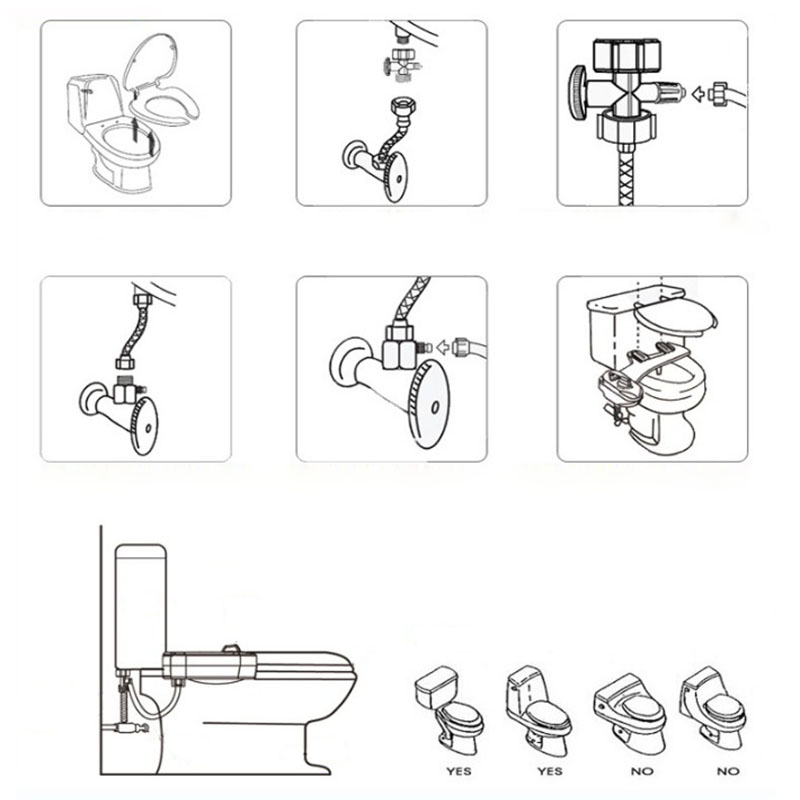 YES YES NO NO