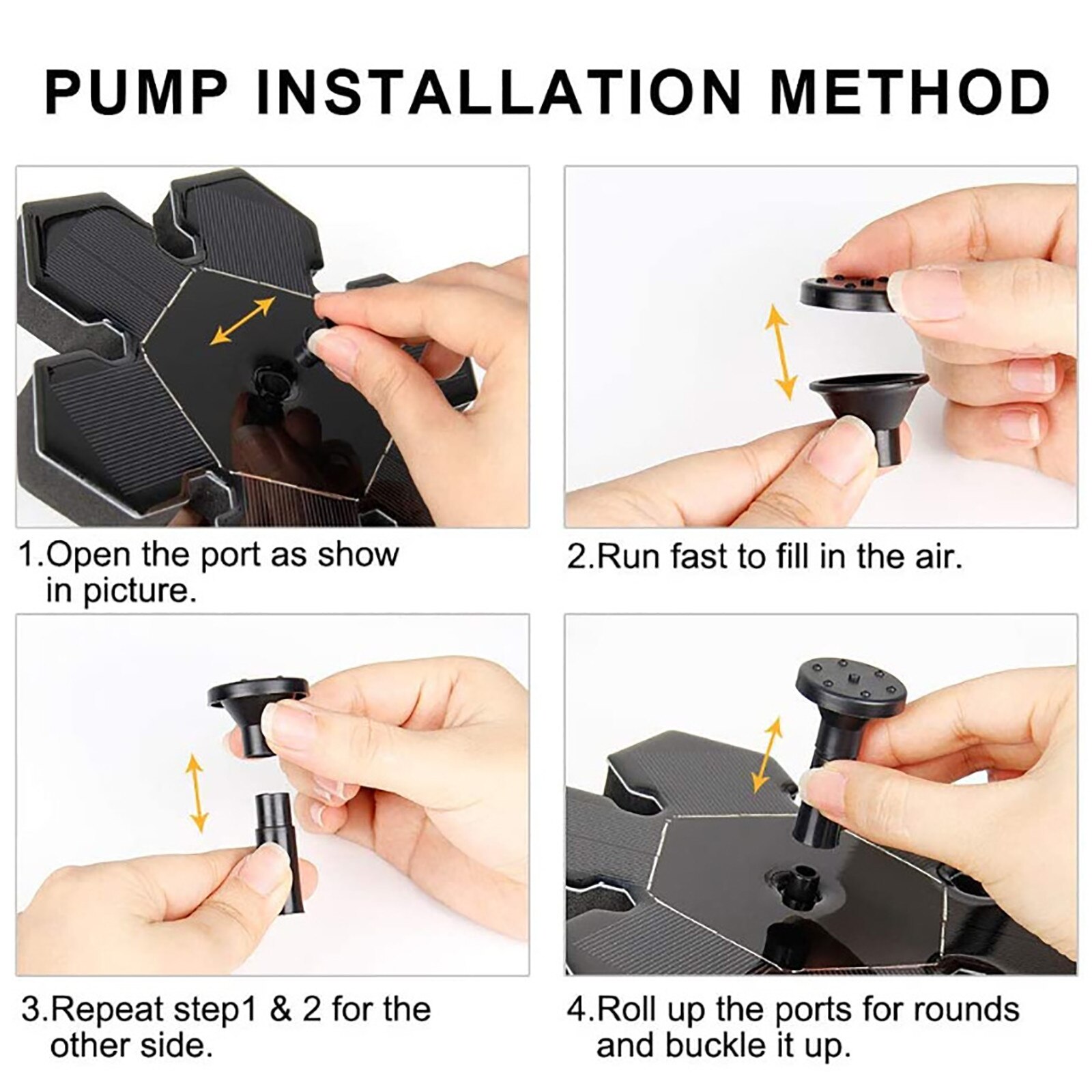 PUMP INSTALLATION METHOD

1.Open the port as show in picture.

2.Run fast to fill in the air.

3.Repeat step1 & 2 for the other side.

4.Roll up the ports for rounds and buckle it up.