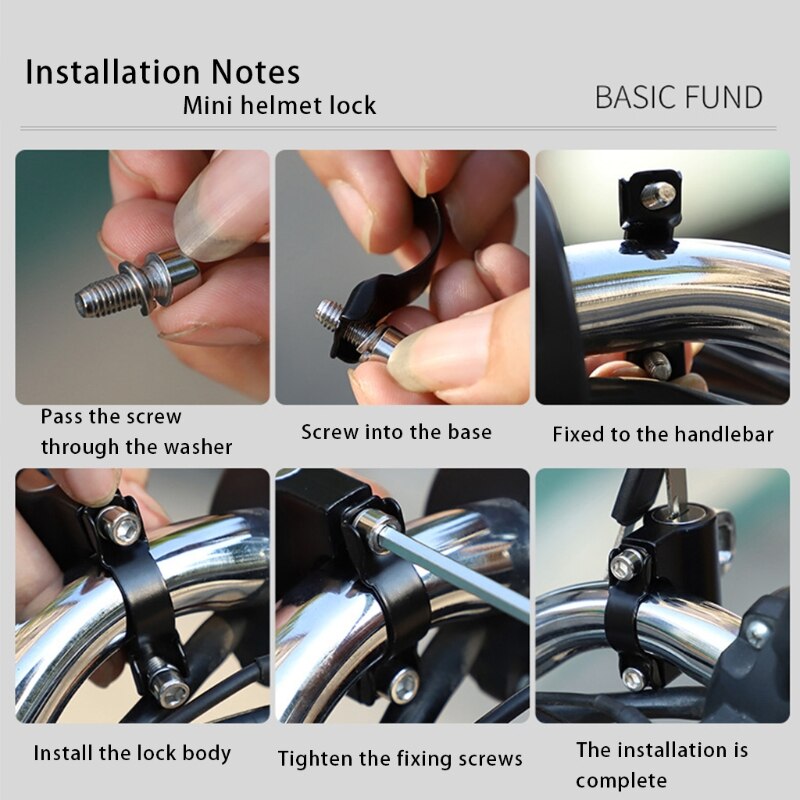 Installation Notes
Mini helmet lock

BASIC FUND

Pass the screw through the washer

Screw into the base

Fixed to the handlebar

Install the lock body

Tighten the fixing screws

The installation is complete