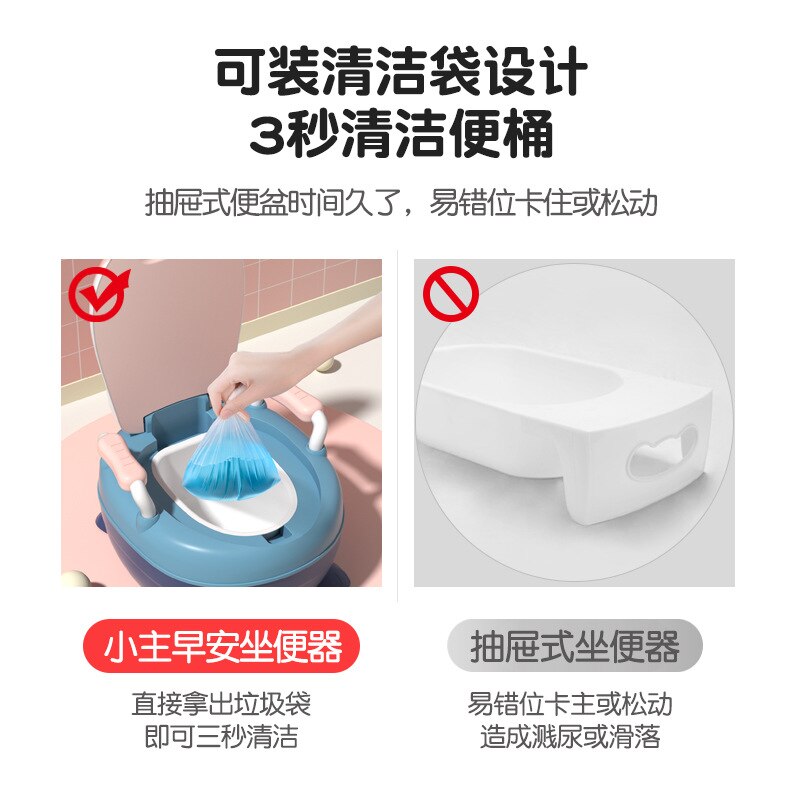 可装清洁袋设计
3秒清洁便桶

抽屉式便盆时间久了，易错位卡住或松动

小主早安坐便器

直接拿出垃圾袋
即可三秒清洁

抽屉式坐便器

易错位卡主或松动
造成溅尿或滑落