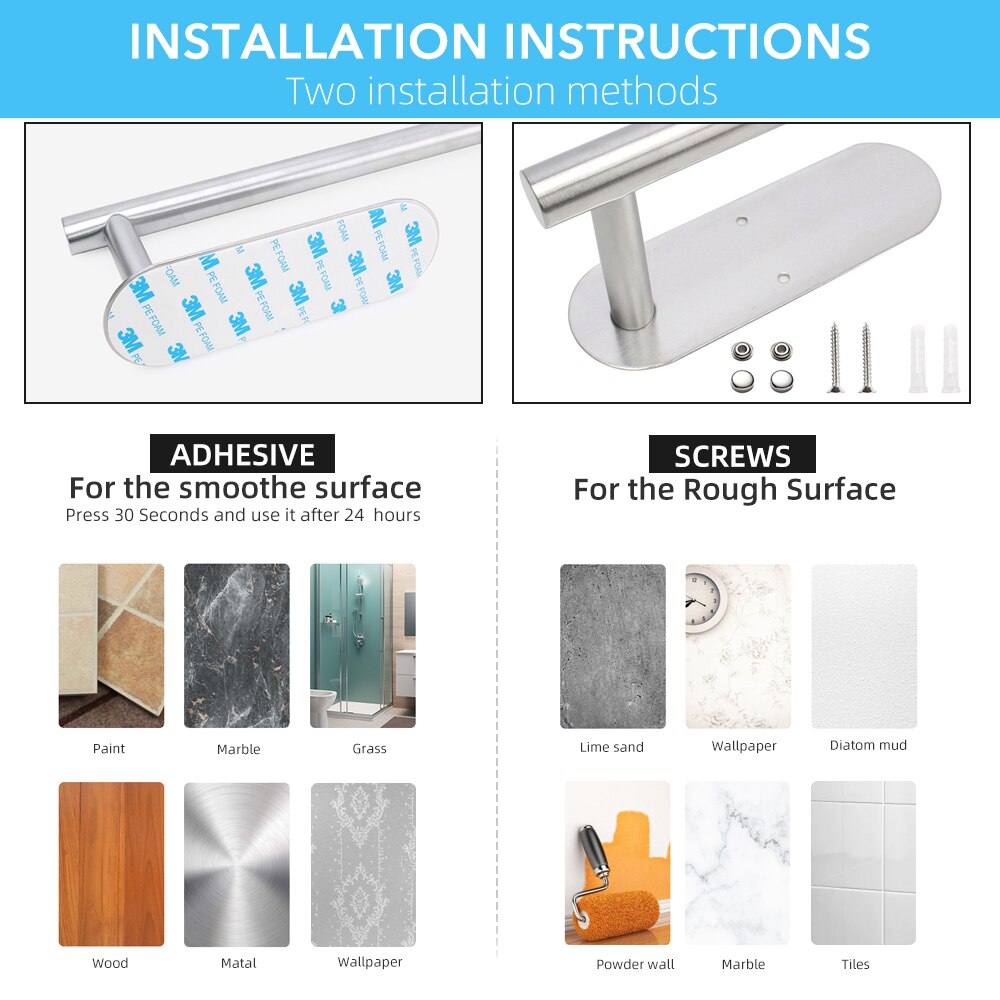 INSTALLATION INSTRUCTIONS
Two installation methods

3M PE FOAM 3M PE FOAM 3M PE FOAM 3M PE FOAM 3M PE FOAM 3M PE FOAM 3M PE FOAM 3M PE FOAM 3M PE FOAM

ADHESIVE
For the smoothe surface
Press 30 Seconds and use it after 24 hours

Paint
Marble
Grass
Wood
Matal
Wallpaper

SCREWS
For the Rough Surface

Lime sand
Wallpaper
Diatom mud
Powder wall
Marble
Tiles