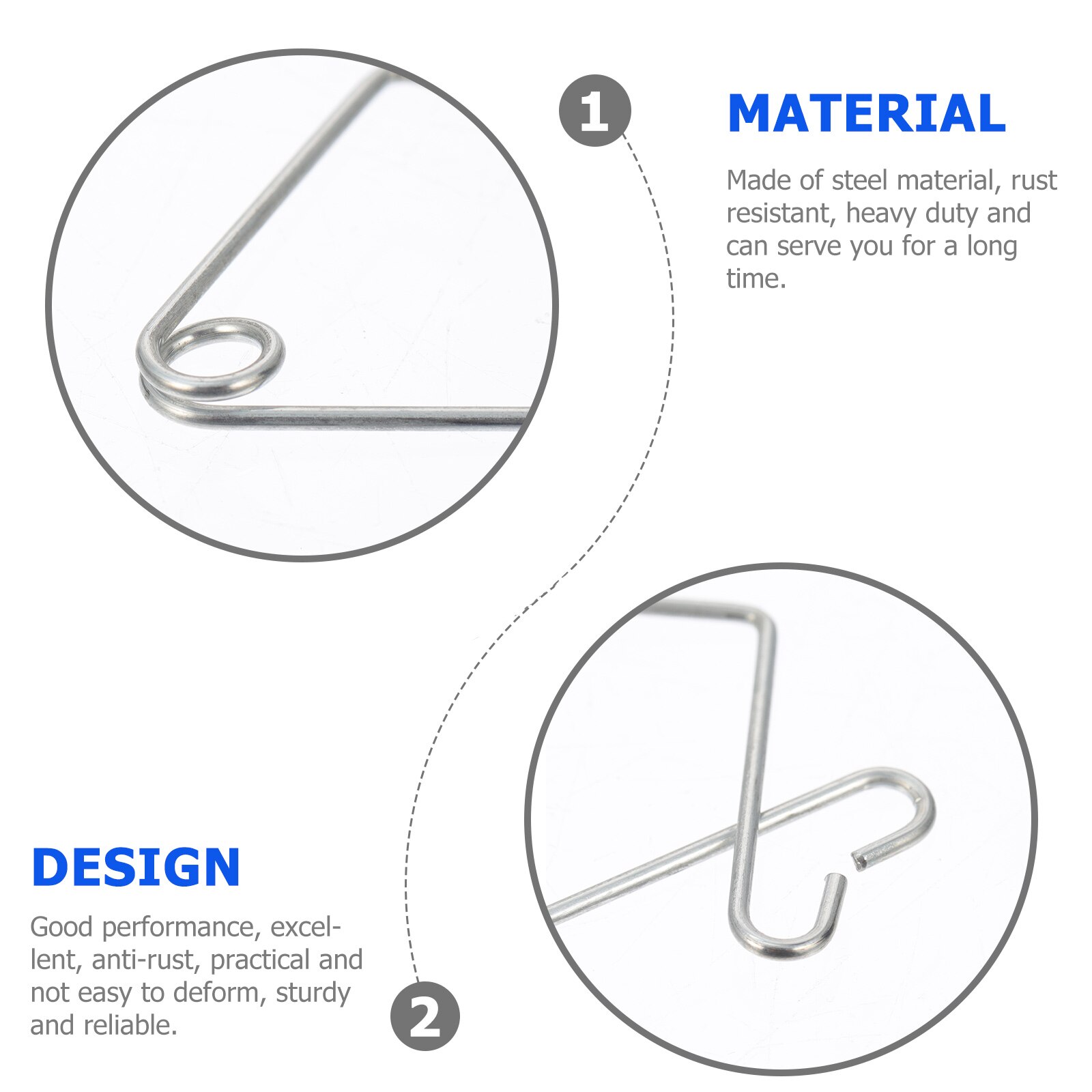 1

MATERIAL

Made of steel material, rust resistant, heavy duty and can serve you for a long time.

DESIGN

Good performance, excellent, anti-rust, practical and not easy to deform, sturdy and reliable.

2