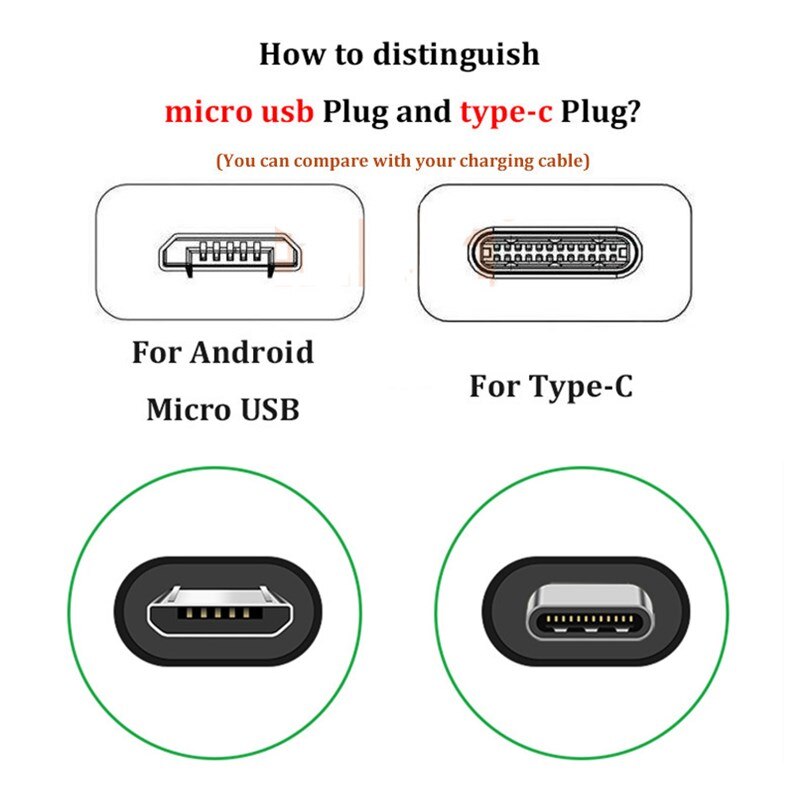 How to distinguish

micro usb Plug and type-c Plug?

(You can compare with your charging cable)

For Android Micro USB

For Type-C