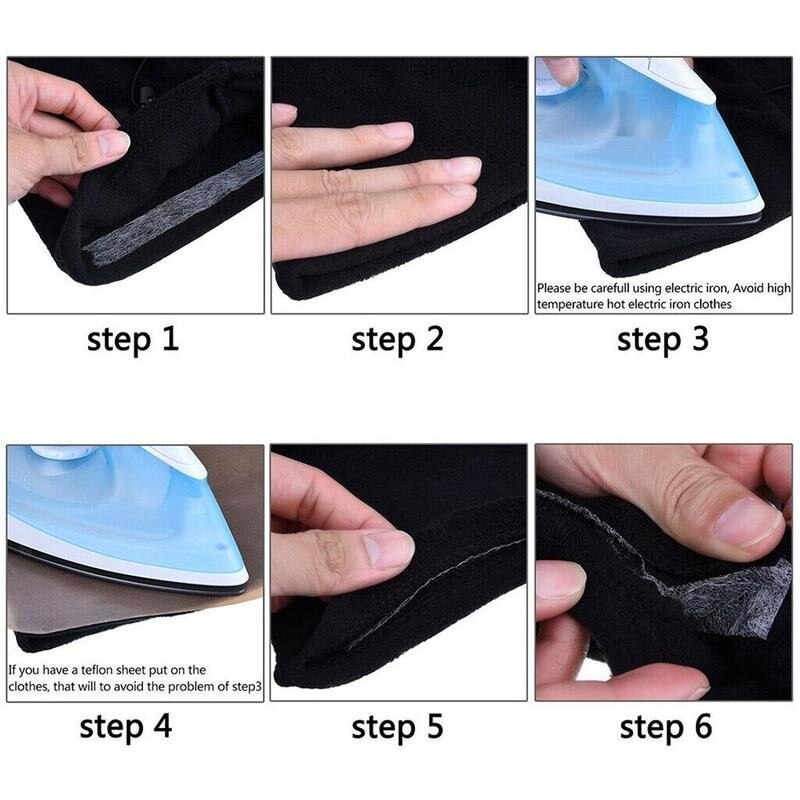 step 1

step 2

Please be carefull using electric iron, Avoid high temperature hot electric iron clothes

step 3

If you have a teflon sheet put on the clothes, that will to avoid the problem of step3

step 4

step 5

step 6