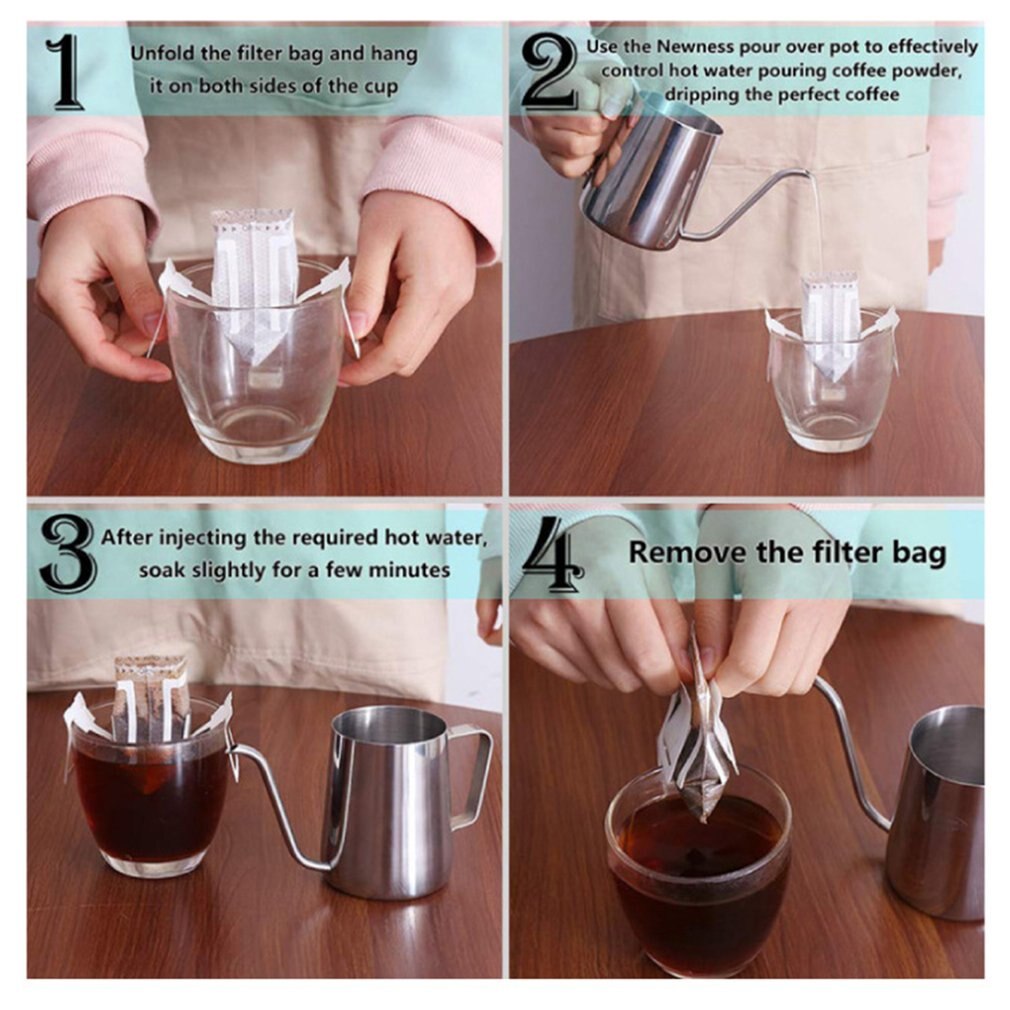 1 Unfold the filter bag and hang it on both sides of the cup

2 Use the Newness pour over pot to effectively control hot water pouring coffee powder, dripping the perfect coffee

3 After injecting the required hot water, soak slightly for a few minutes

4 Remove the filter bag