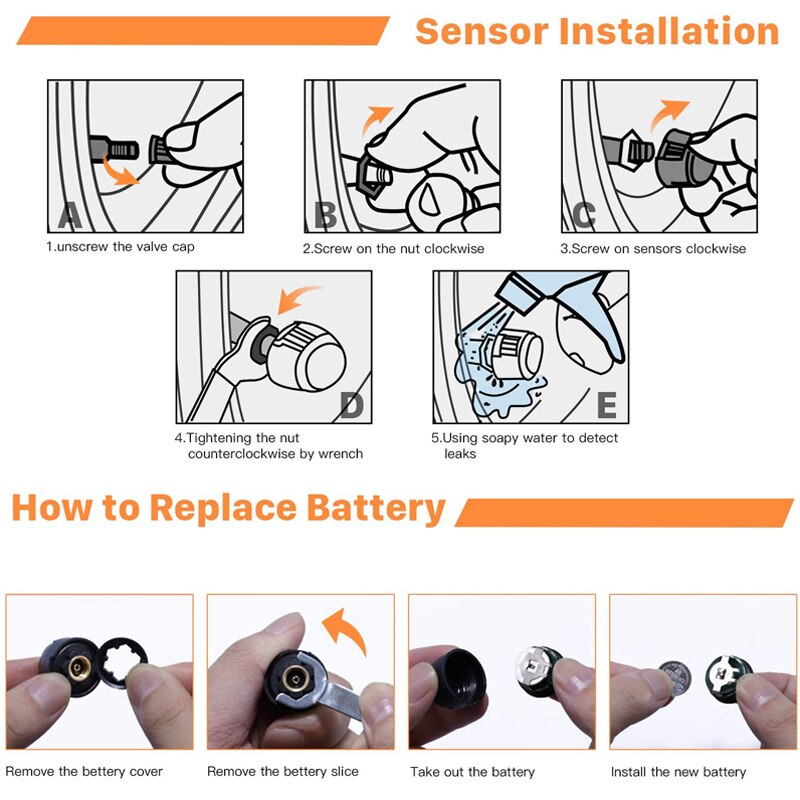 Sensor Installation

A

1.unscrew the valve cap

B

2.Screw on the nut clockwise

C

3.Screw on sensors clockwise

D

4.Tightening the nut counterclockwise by wrench

E

5.Using soapy water to detect leaks

How to Replace Battery

Remove the bettery cover

Remove the bettery slice

Take out the battery

Install the new battery