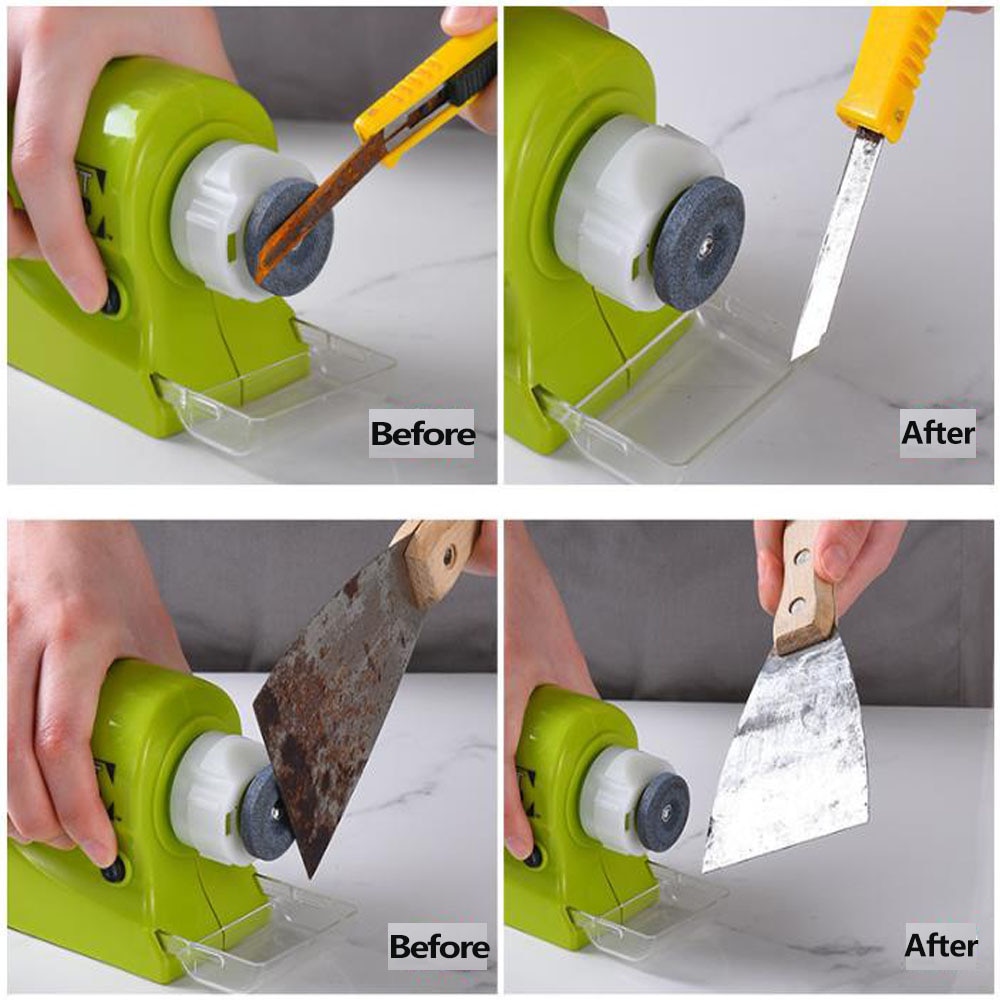 Before

After

Before

After