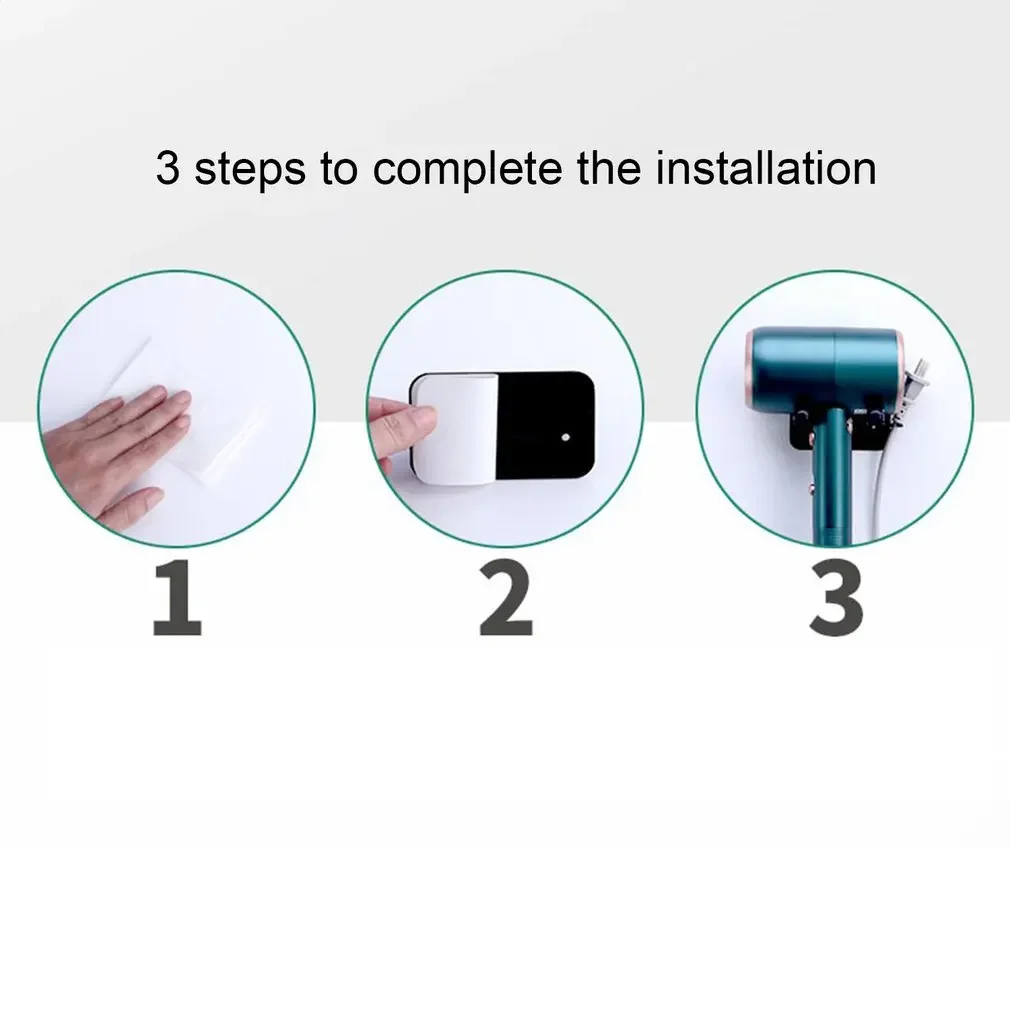 3 steps to complete the installation

1

2

3