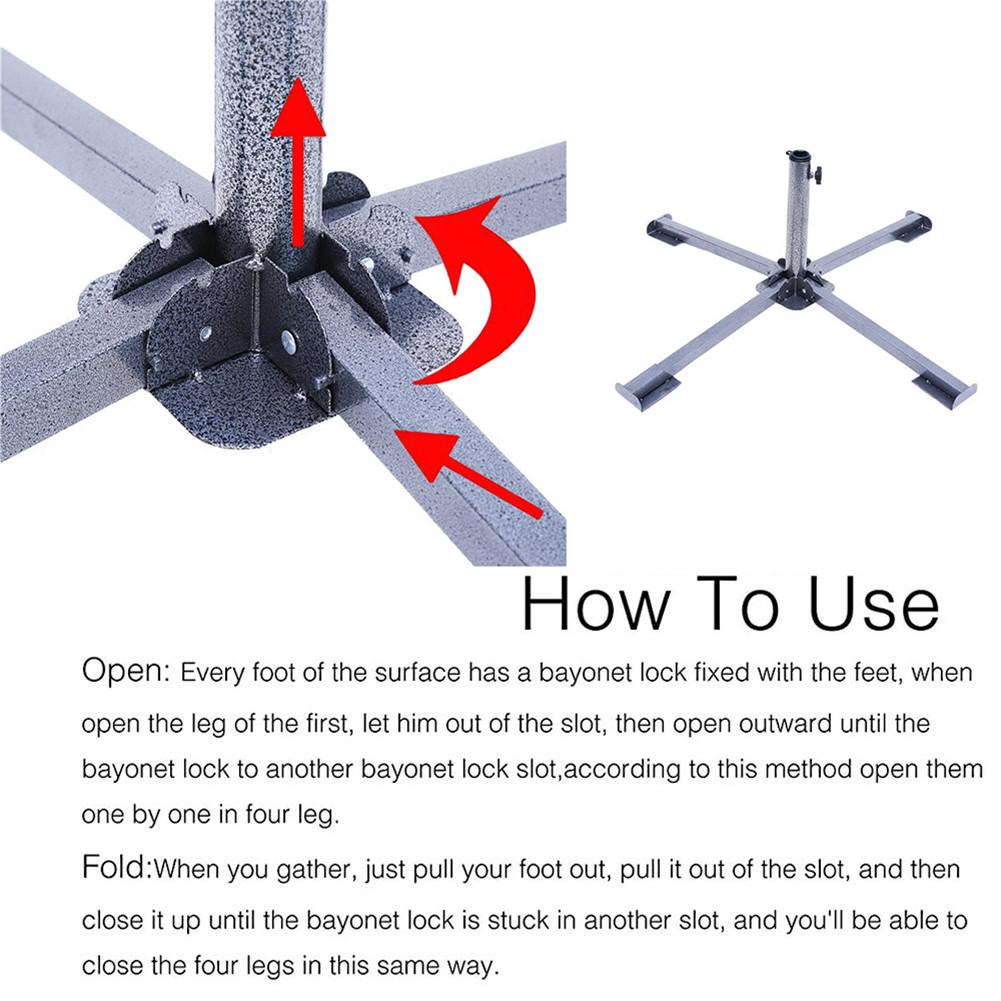 How To Use

Open: Every foot of the surface has a bayonet lock fixed with the feet, when open the leg of the first, let him out of the slot, then open outward until the bayonet lock to another bayonet lock slot,according to this method open them one by one in four leg.

Fold:When you gather, just pull your foot out, pull it out of the slot, and then close it up until the bayonet lock is stuck in another slot, and you'll be able to close the four legs in this same way.