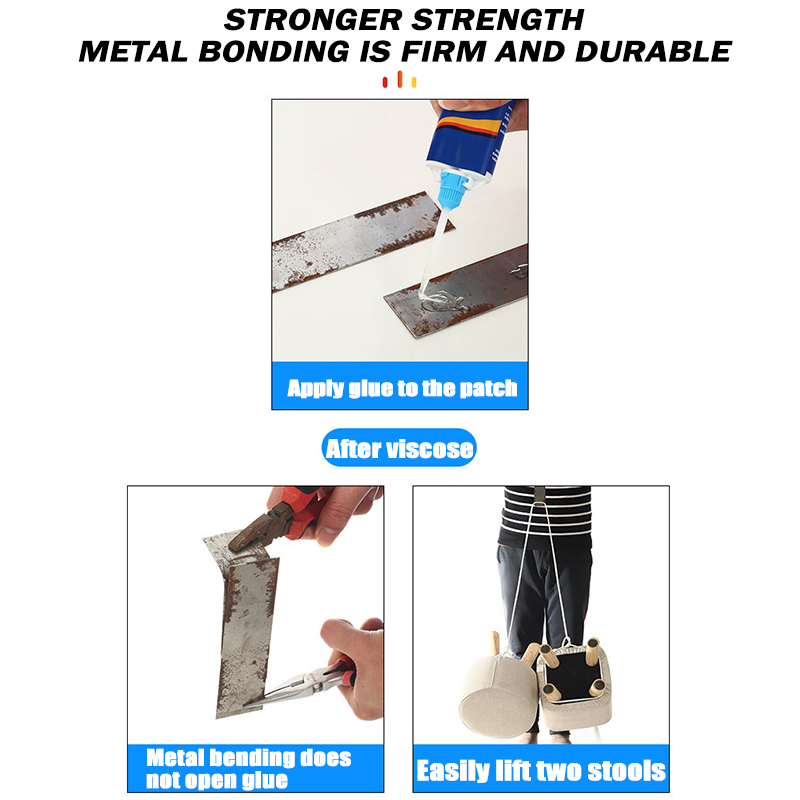 STRONGER STRENGTH
METAL BONDING IS FIRM AND DURABLE

Apply glue to the patch

After viscose

Metal bending does not open glue

Easily lift two stools