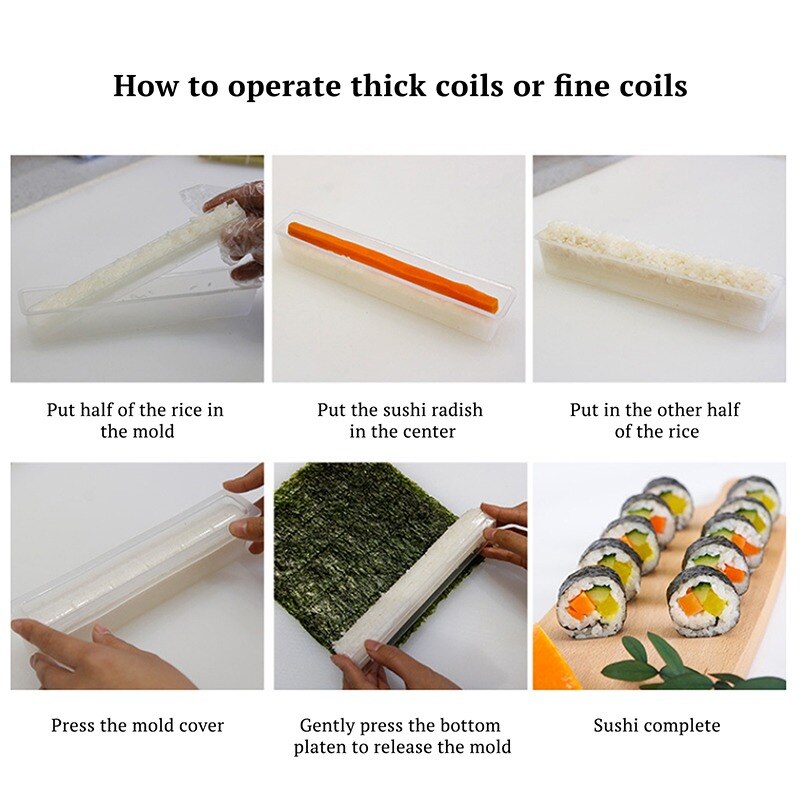 How to operate thick coils or fine coils

Put half of the rice in the mold

Put the sushi radish in the center

Put in the other half of the rice

Press the mold cover

Gently press the bottom platen to release the mold

Sushi complete