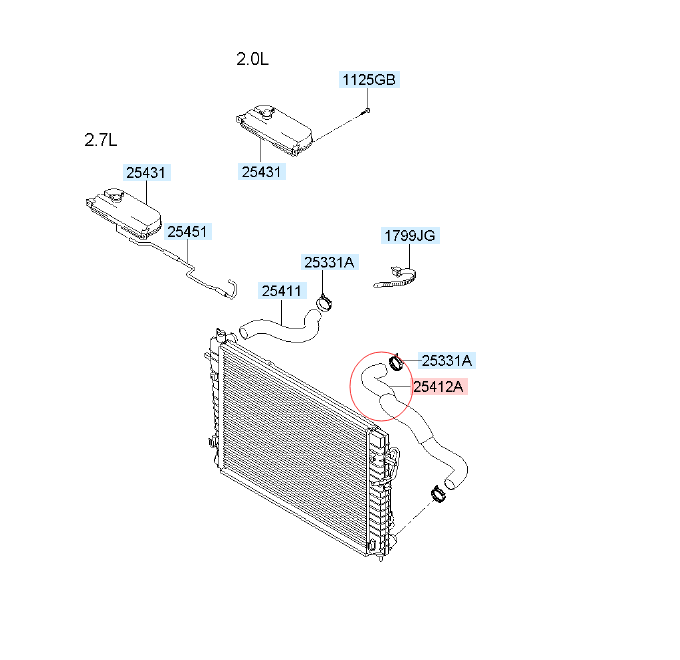 2.0L
1125GB
25431
2.7L
25431
25451
1799JG
25331A
25411
25331A
25412A