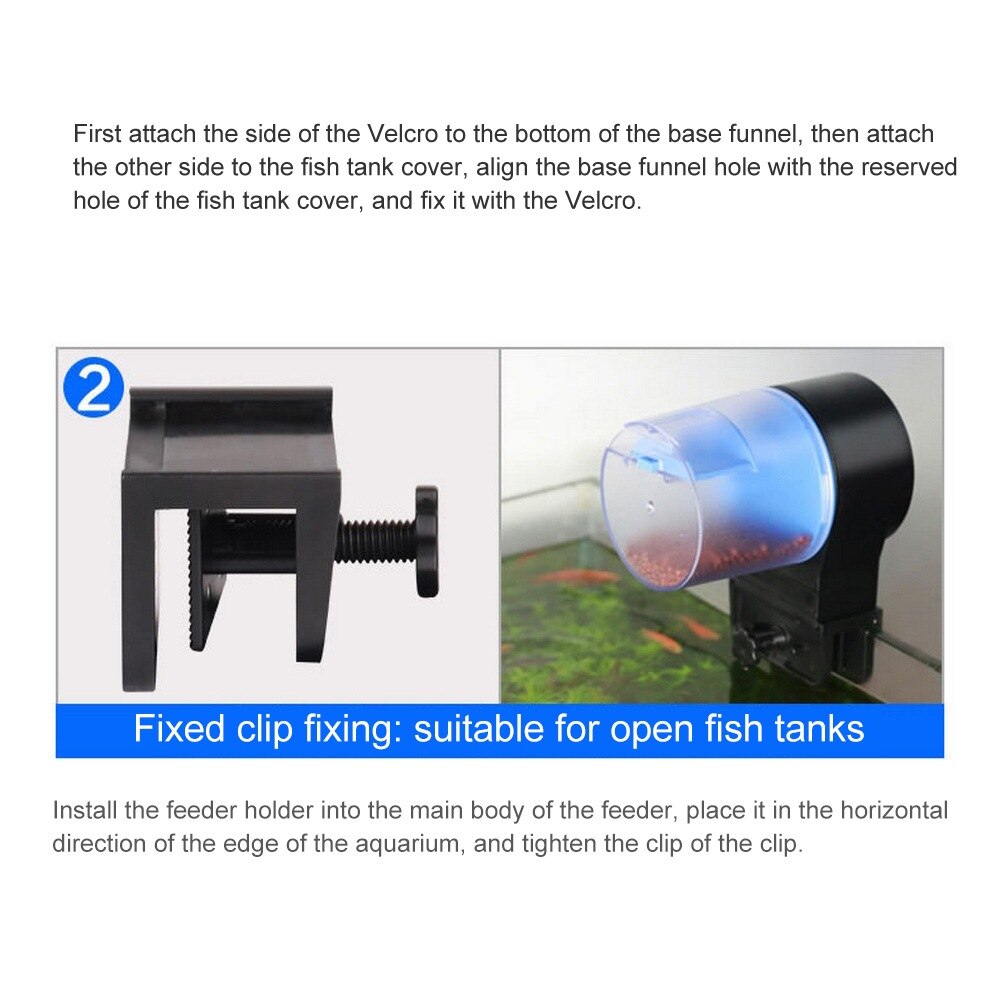 First attach the side of the Velcro to the bottom of the base funnel, then attach the other side to the fish tank cover, align the base funnel hole with the reserved hole of the fish tank cover, and fix it with the Velcro.

2

Fixed clip fixing: suitable for open fish tanks

Install the feeder holder into the main body of the feeder, place it in the horizontal direction of the edge of the aquarium, and tighten the clip of the clip.