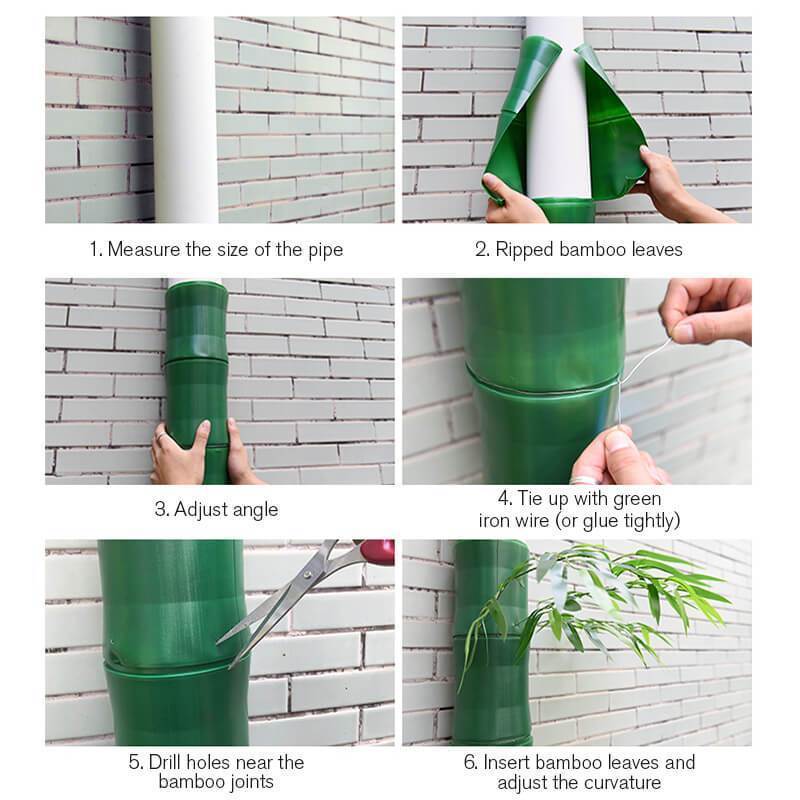 1. Measure the size of the pipe

2. Ripped bamboo leaves

3. Adjust angle

4. Tie up with green iron wire (or glue tightly)

5. Drill holes near the bamboo joints

6. Insert bamboo leaves and adjust the curvature