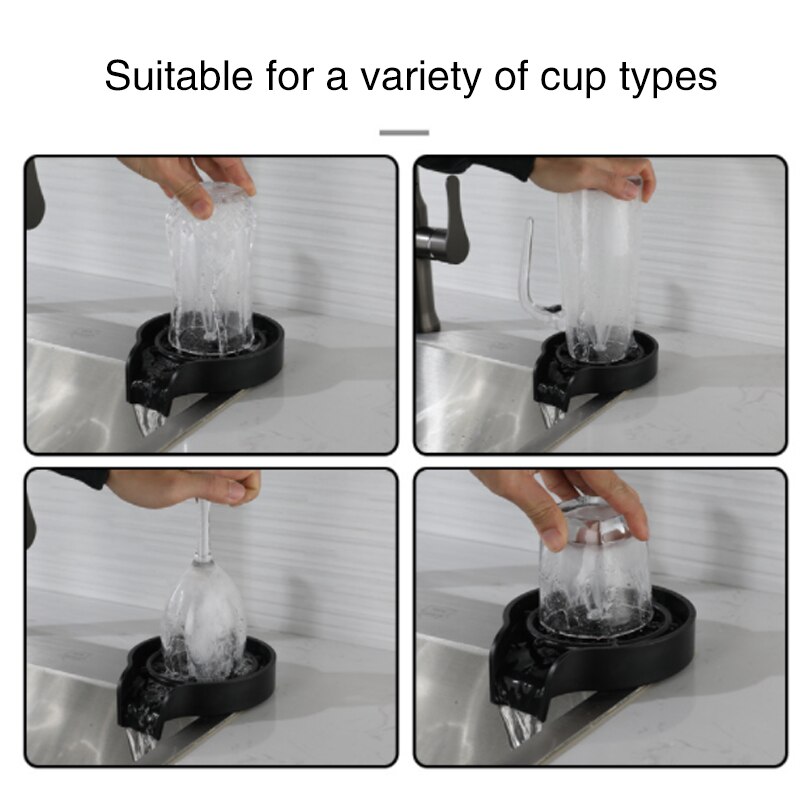 Suitable for a variety of cup types