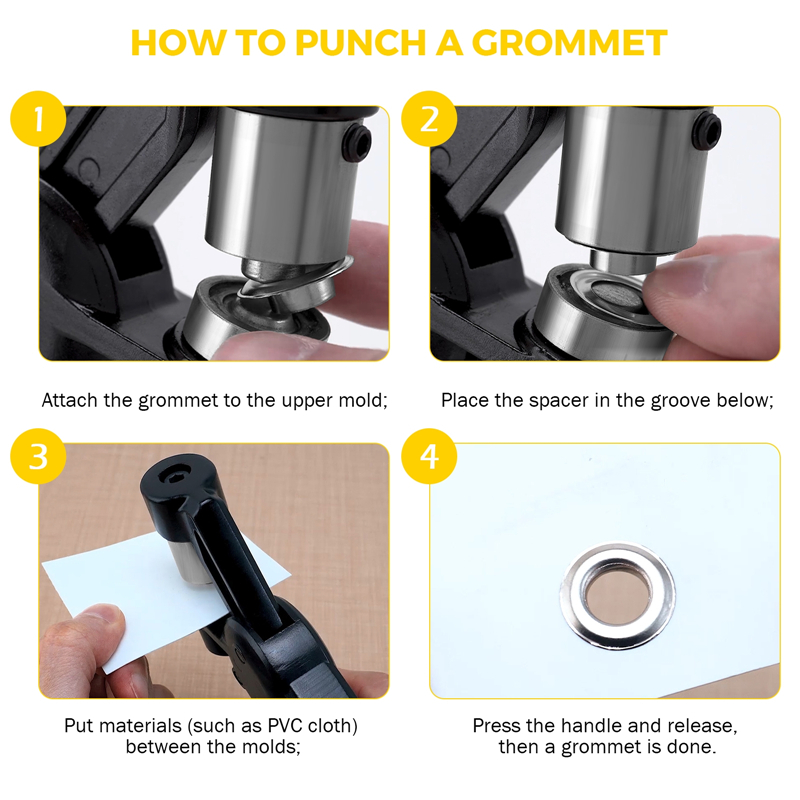 HOW TO PUNCH A GROMMET

1

Attach the grommet to the upper mold;

2

Place the spacer in the groove below;

3

Put materials (such as PVC cloth) between the molds;

4

Press the handle and release, then a grommet is done.