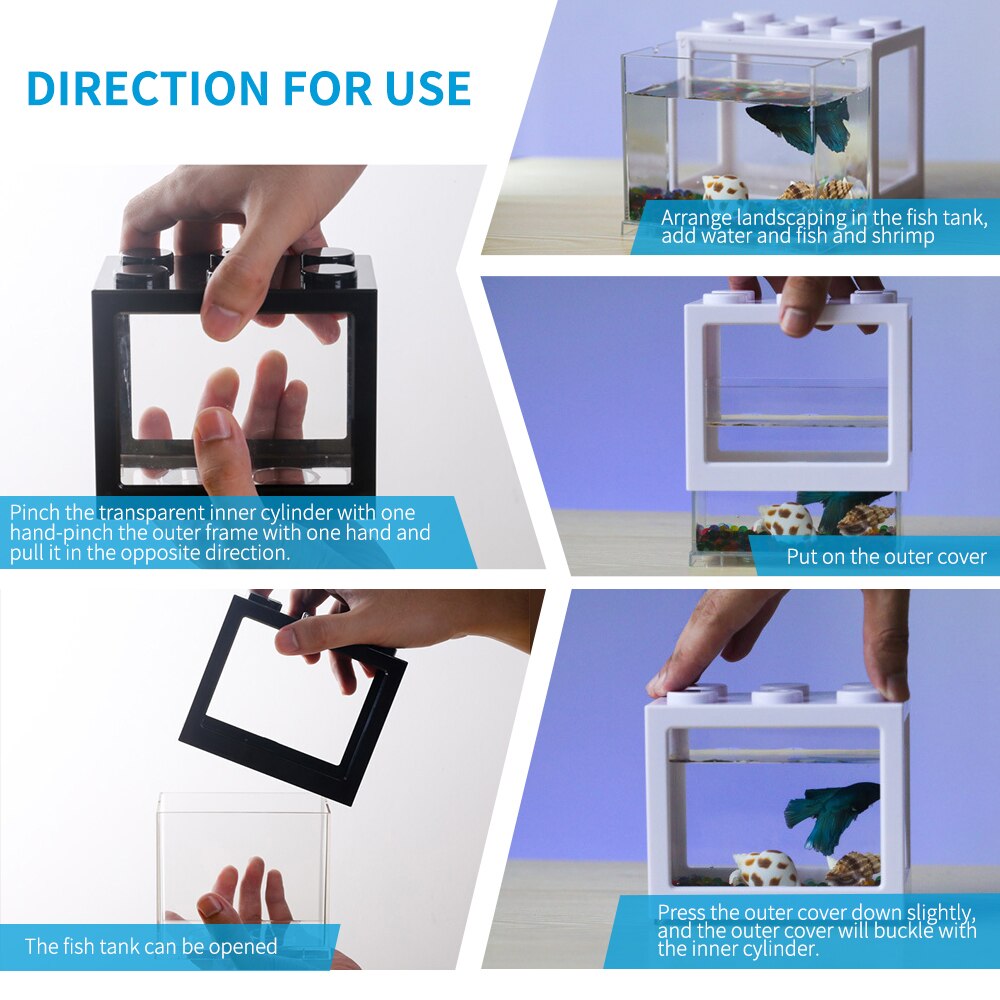 DIRECTION FOR USE

Pinch the transparent inner cylinder with one hand-pinch the outer frame with one hand and pull it in the opposite direction.

The fish tank can be opened

Arrange landscaping in the fish tank, add water and fish and shrimp

Put on the outer cover

Press the outer cover down slightly, and the outer cover will buckle with the inner cylinder.